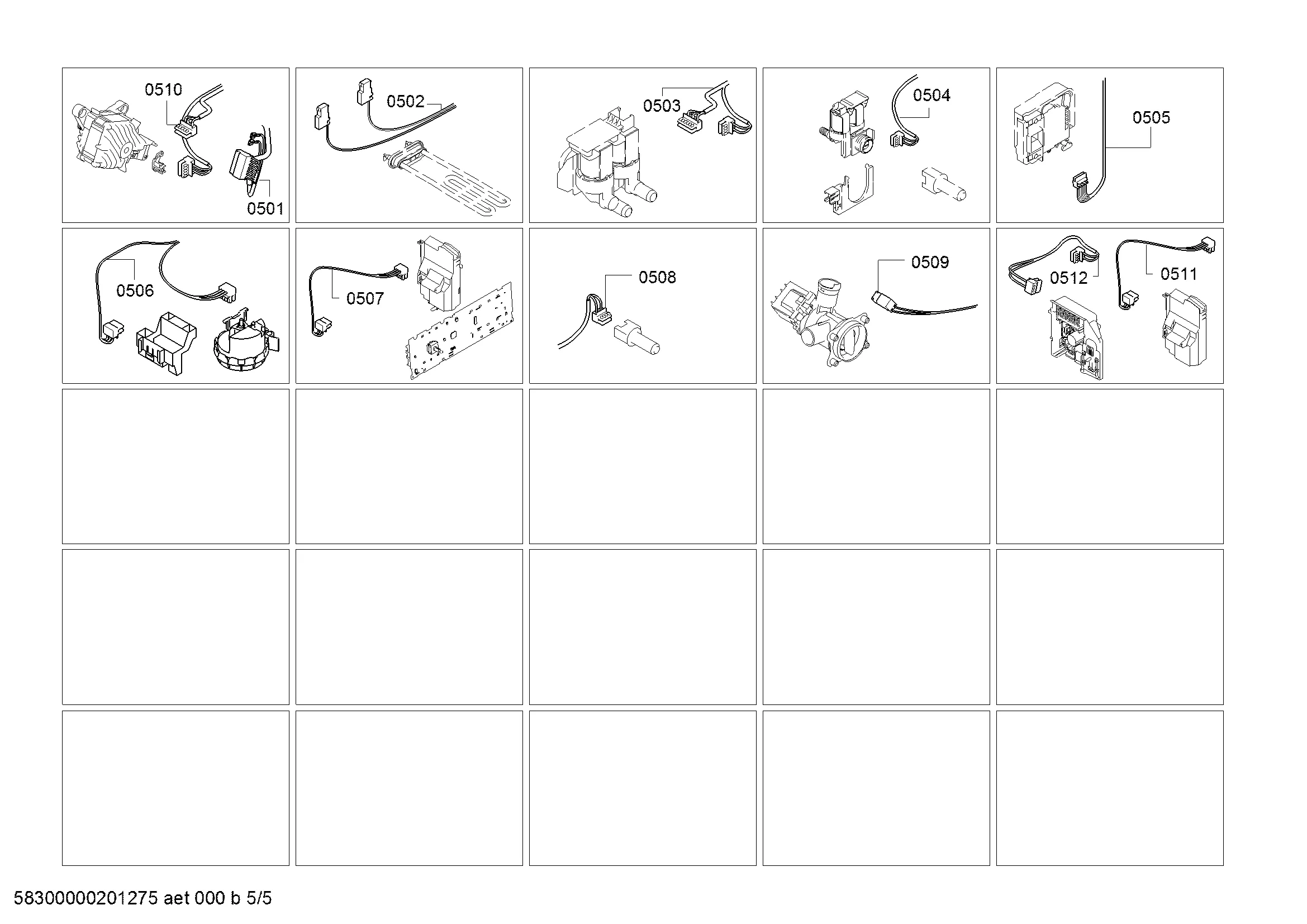 0510
0501
0502
0503
0504
0505
0506
0507
0508
0509
0512
0511

58300000201275 aet 000 b 5/5