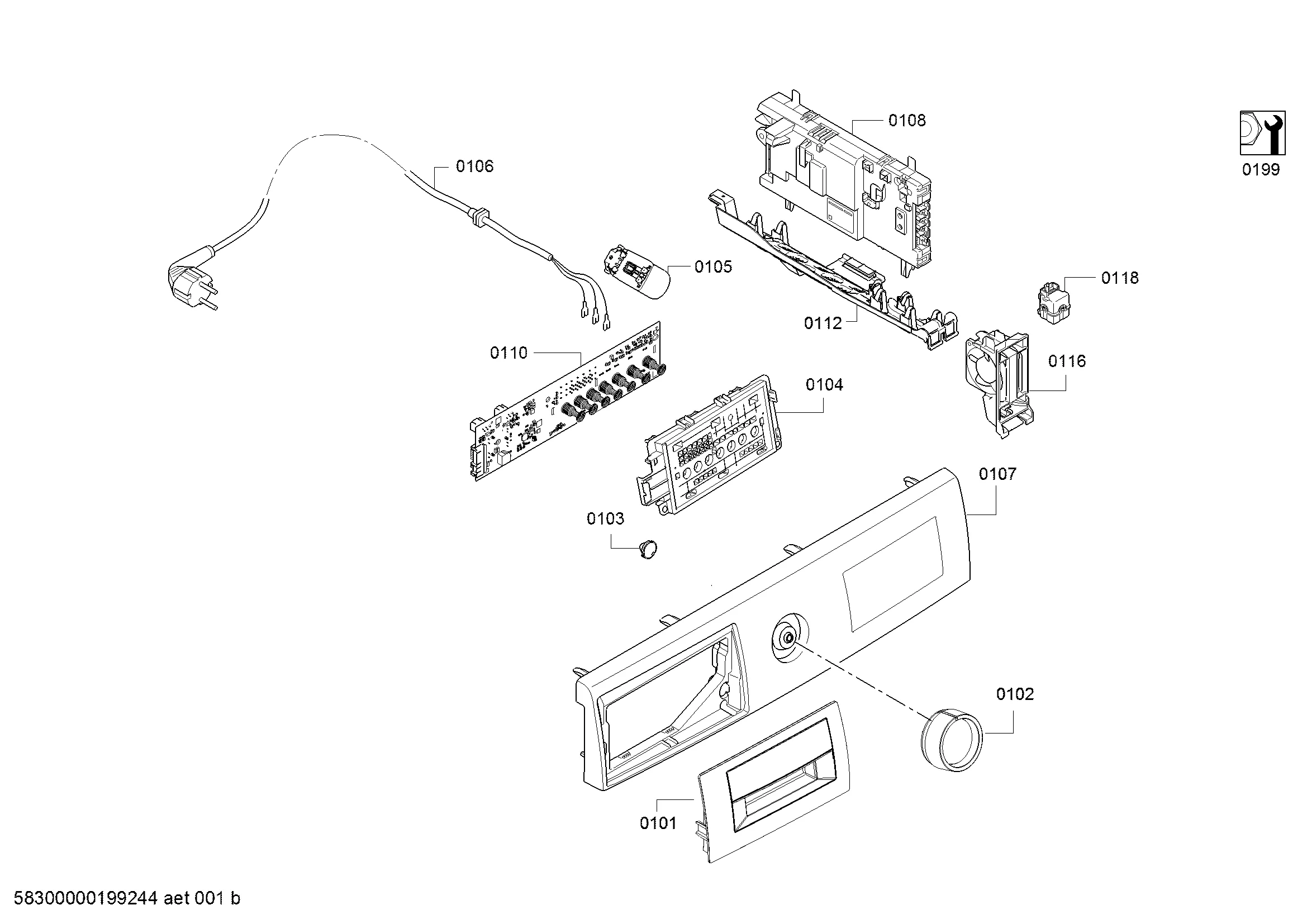 0108

0199

0106

0105

0118

0112

0110

0116

0104

0107

0103

0102

0101

58300000199244 aet 001 b