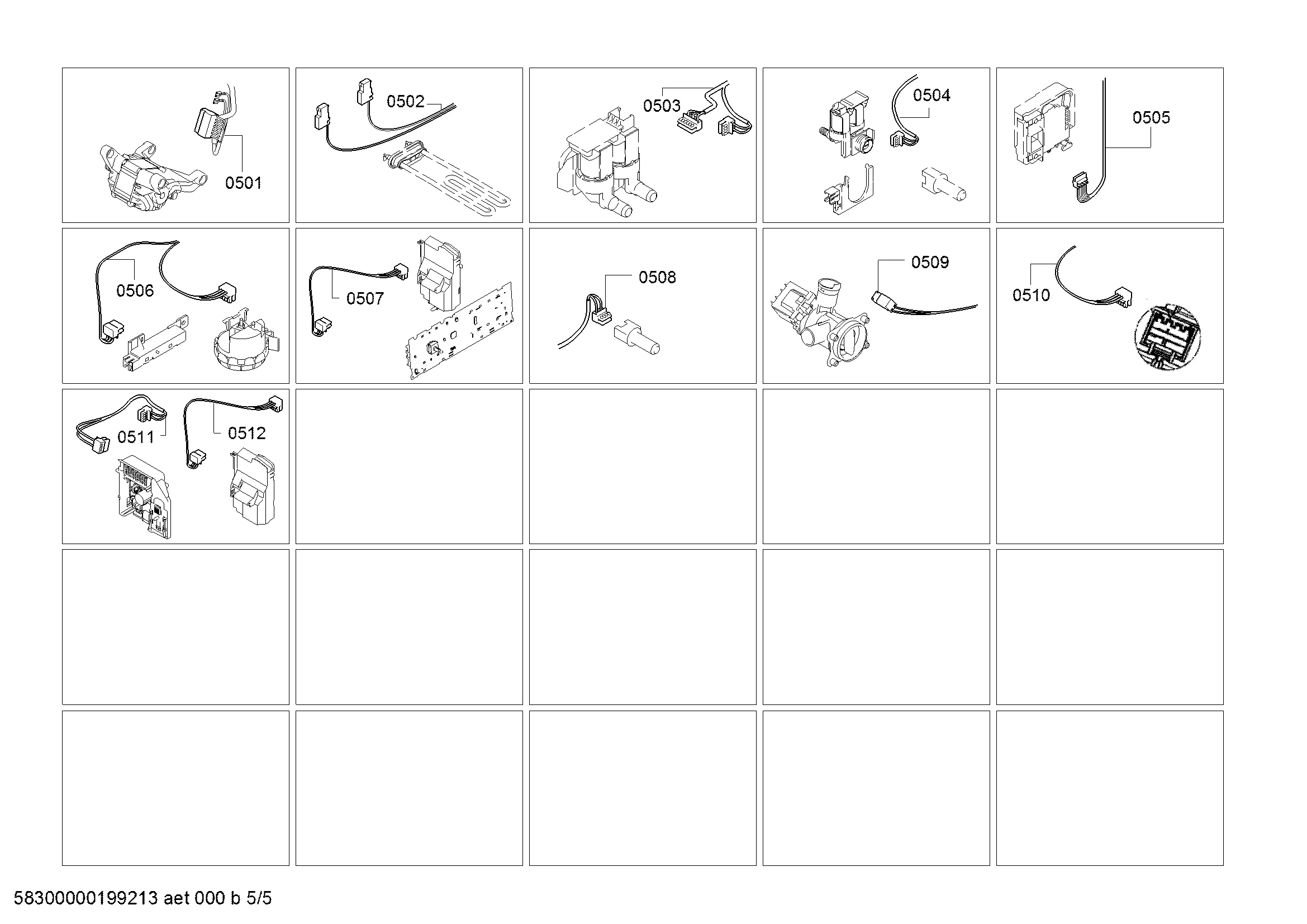 0501

0502

0503

0504

0505

0506

0507

0508

0509

0510

0511

0512

58300000199213 aet 000 b 5/5