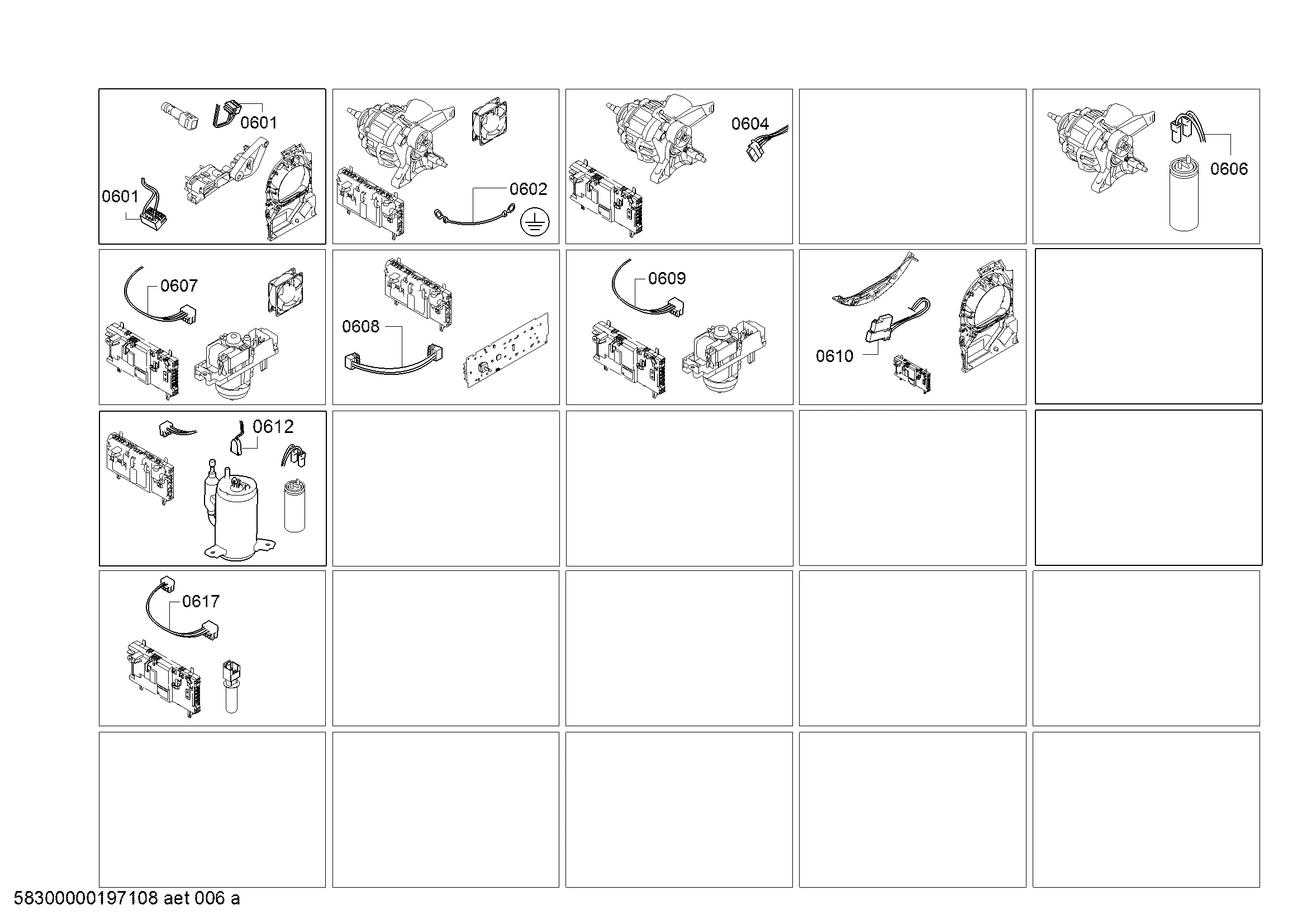 0601
0601
0602
0604
0606
0607
0608
0609
0610
0612
0617
58300000197108 aet 006 a