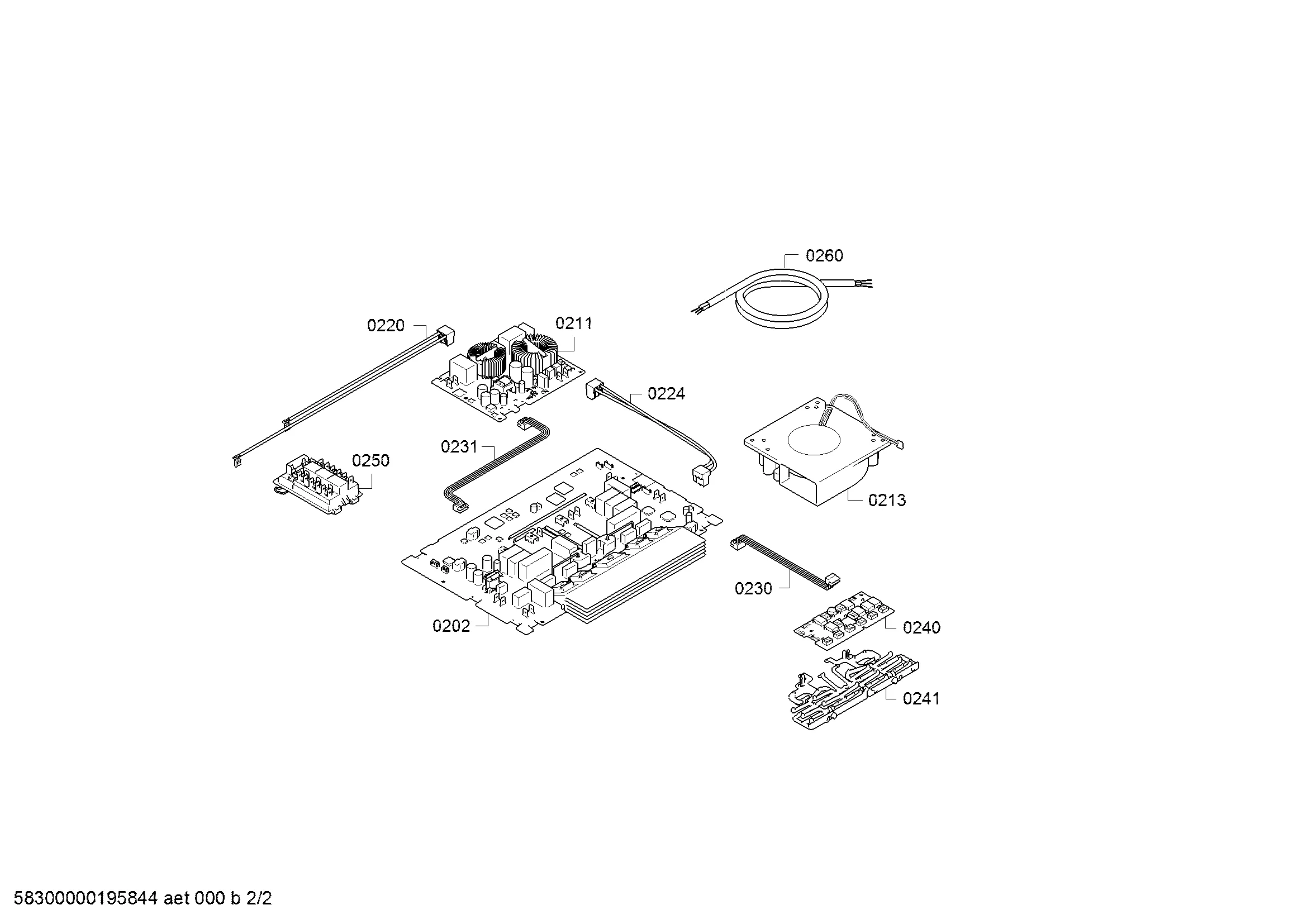 0260

0220

0211

0224

0231

0250

0213

0230

0202

0240

0241

58300000195844 aet 000 b 2/2