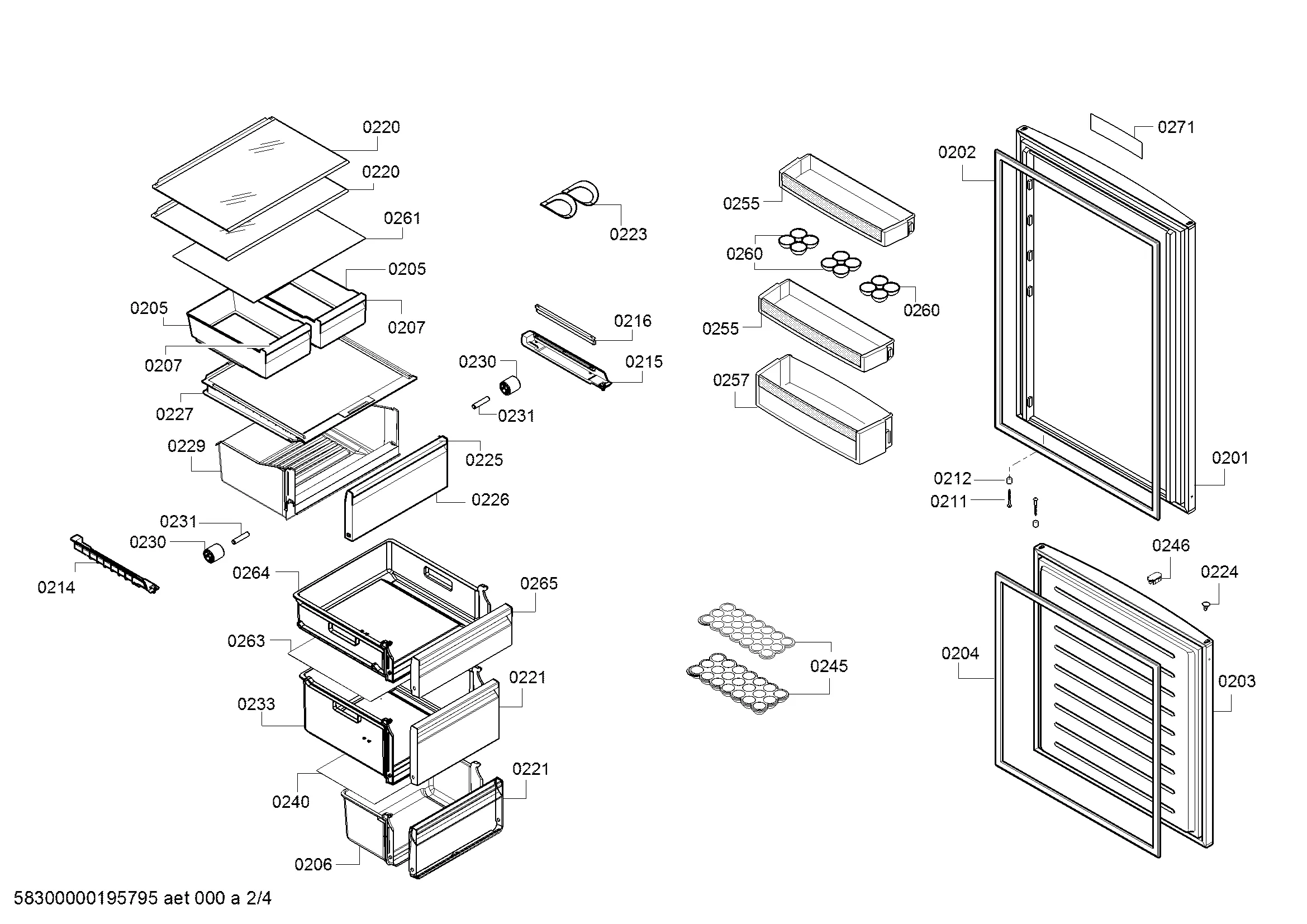 0220
0220
0261
0205
0205
0207
0207
0227
0229
0225
0226
0231
0230
0214
0264
0265
0263
0221
0233
0221
0240
0206
0223
0216
0215
0230
0231
0255
0260
0260
0255
0257
0245
0271
0202
0201
0212
0211
0246
0224
0204
0203
58300000195795 aet 000 a 2/4