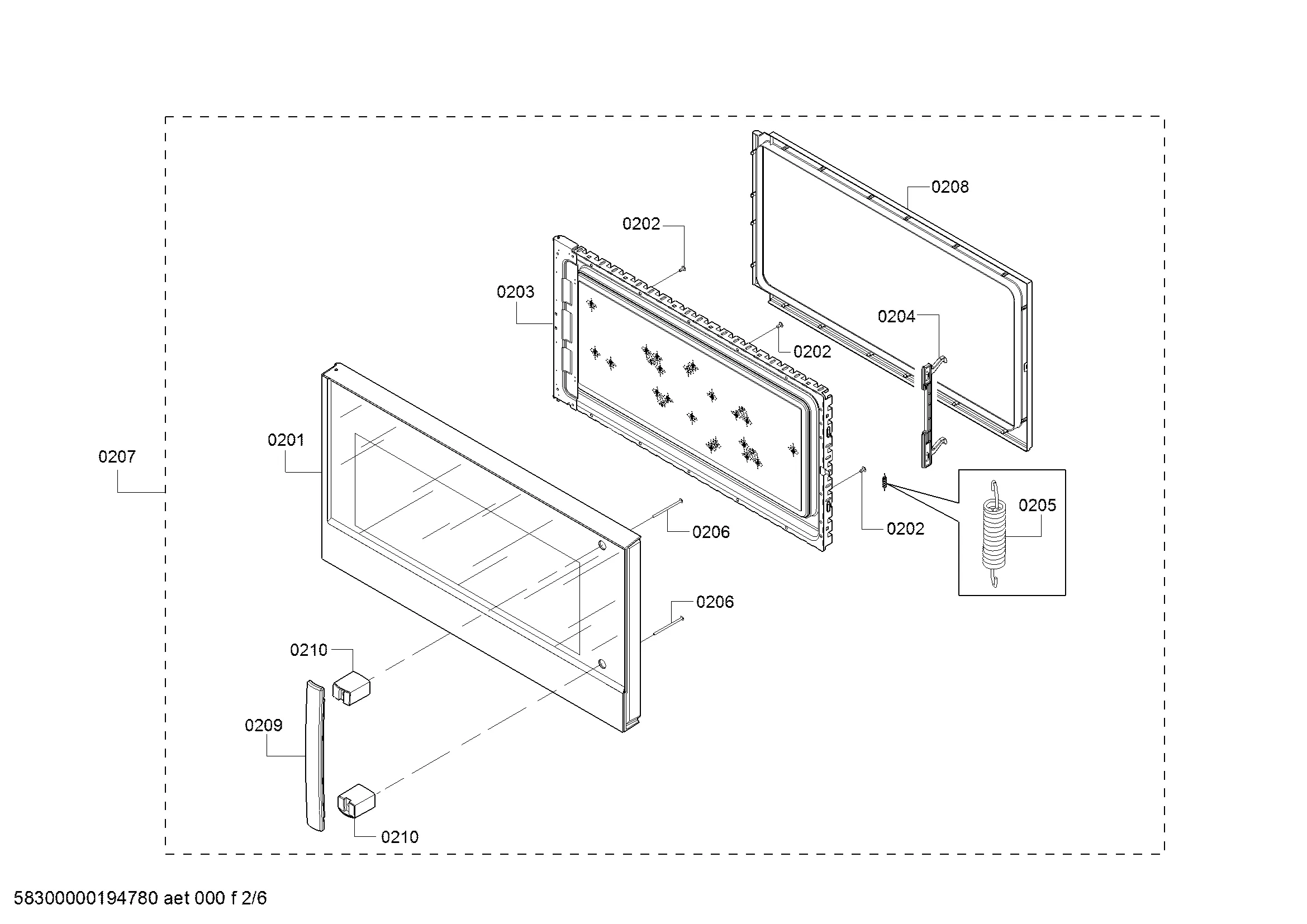 0208

0202

0203

0204

0202

0201

0207

0205

0206

0202

0206

0210

0209

0210

58300000194780 aet 000 f 2/6