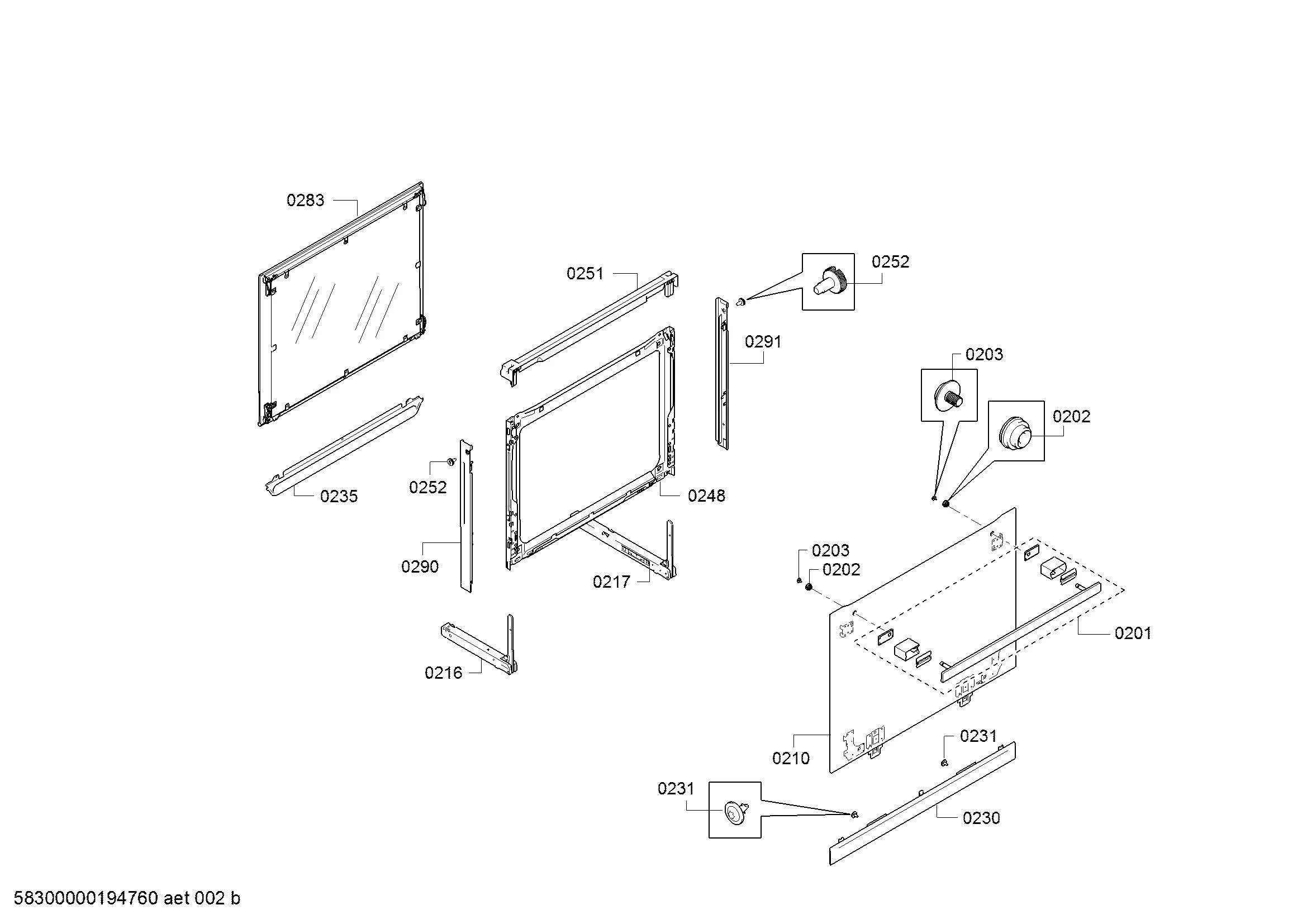 0283
0251
0252
0291
0203
0202
0235
0252
0248
0290
0217
0203
0202
0201
0216
0210
0231
0231
0230
58300000194760 aet 002 b