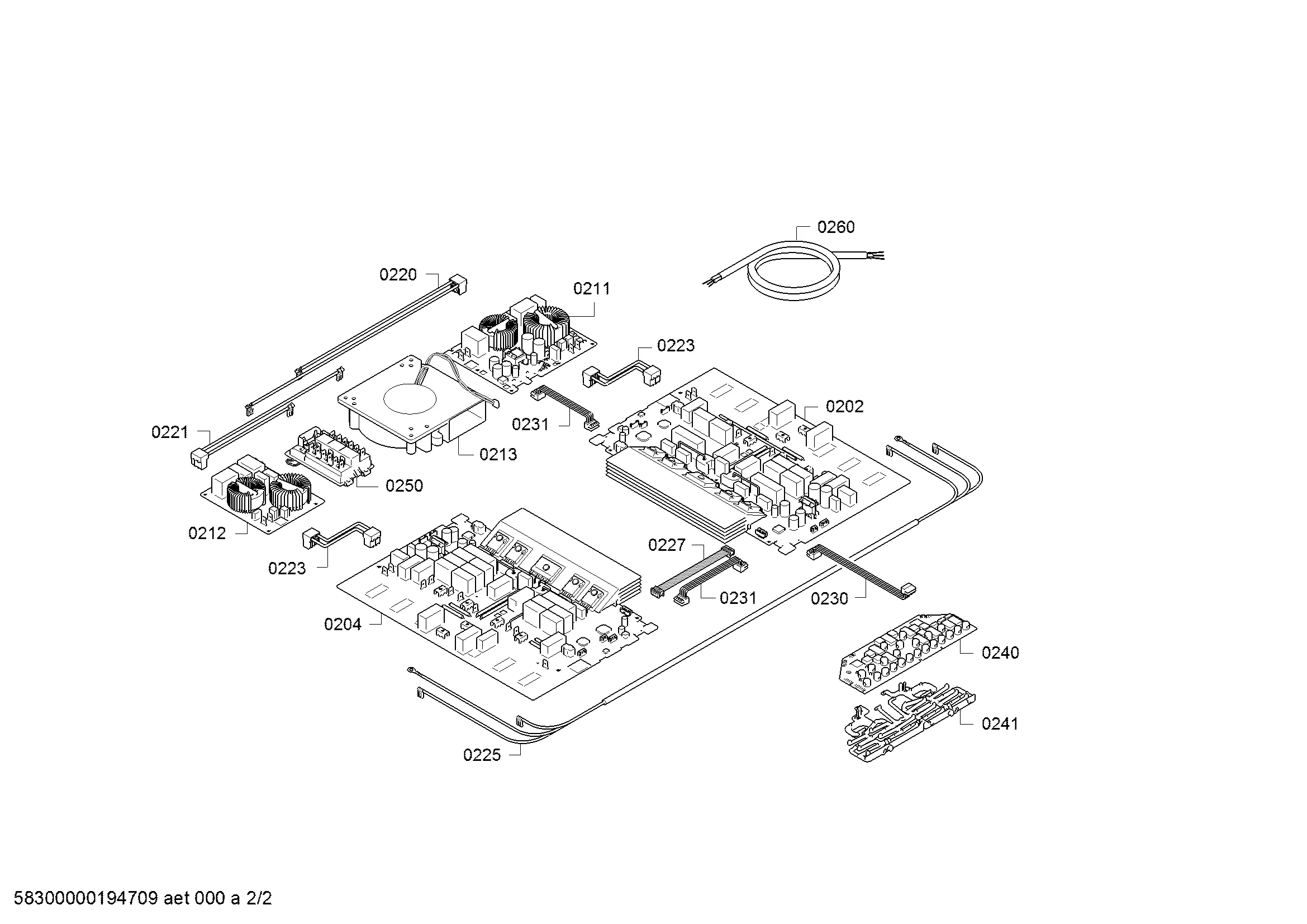 0260

0220

0211

0223

0202

0231

0221

0213

0250

0212

0223

0227

0231

0230

0204

0240

0241

0225

58300000194709 aet 000 a 2/2