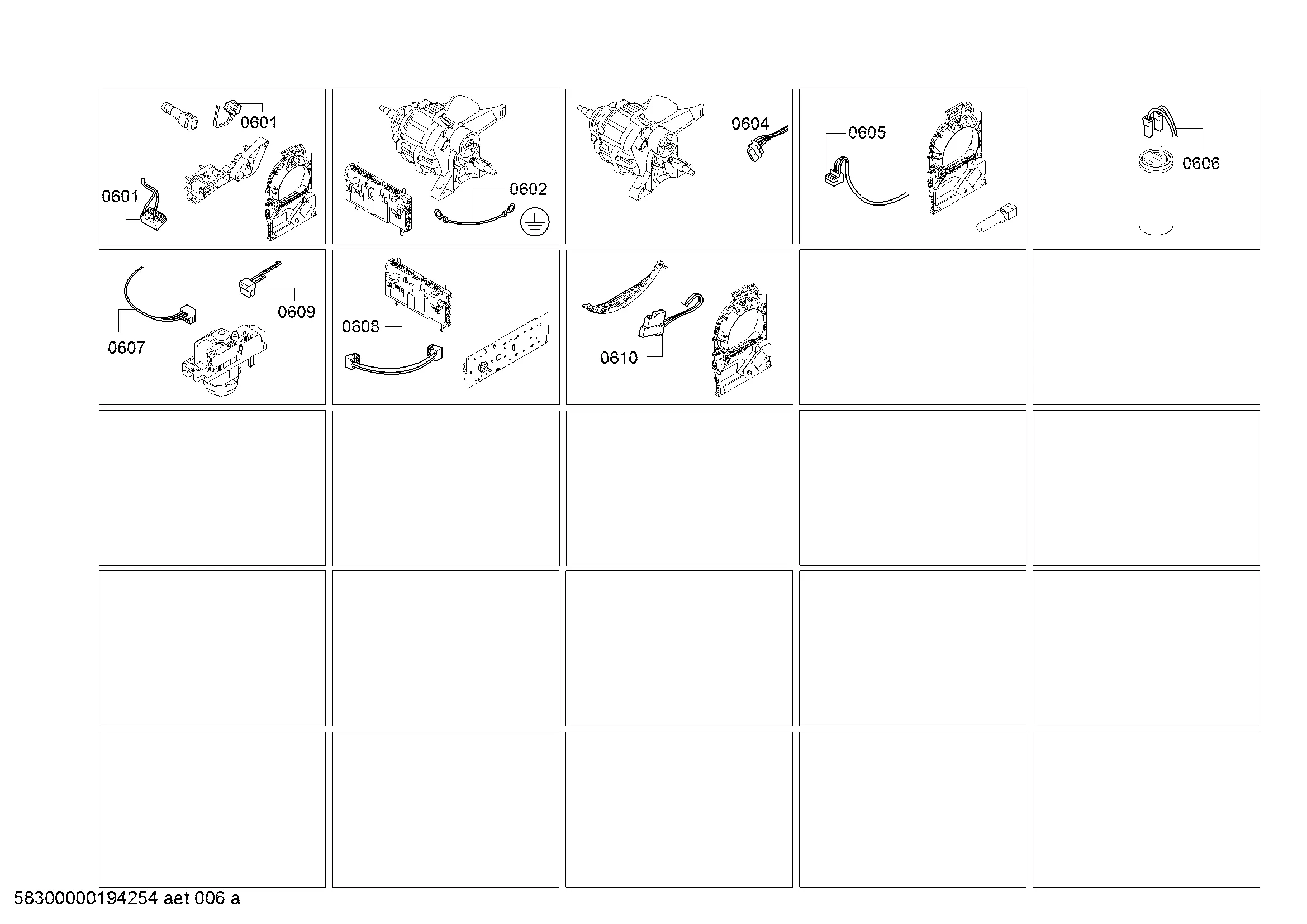 0601

0601

0602

0604

0605

0606

0607

0609

0608

0610

58300000194254 aet 006 a