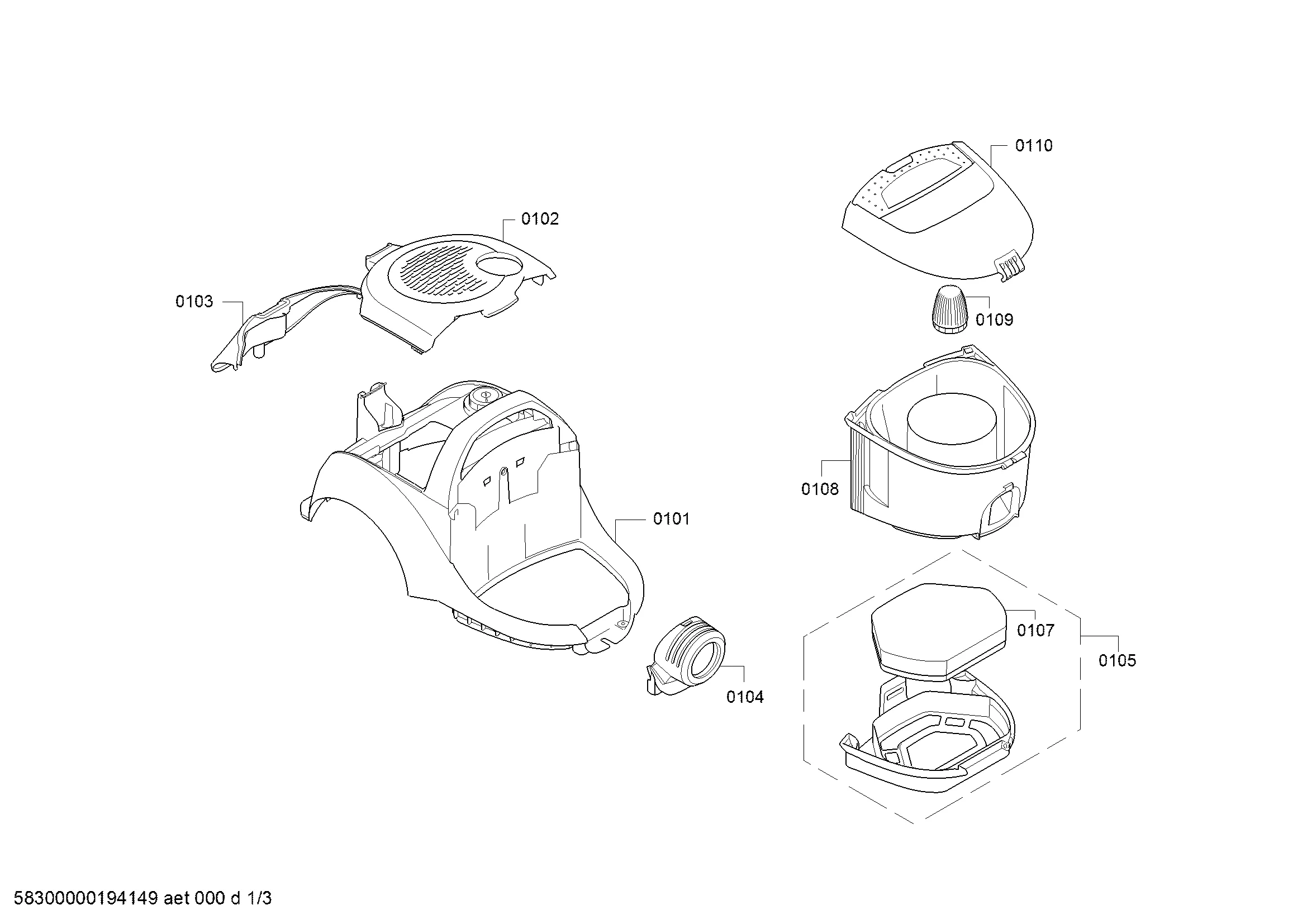 0110

0102

0103

0109

0108

0101

0107

0105

0104

58300000194149 aet 000 d 1/3