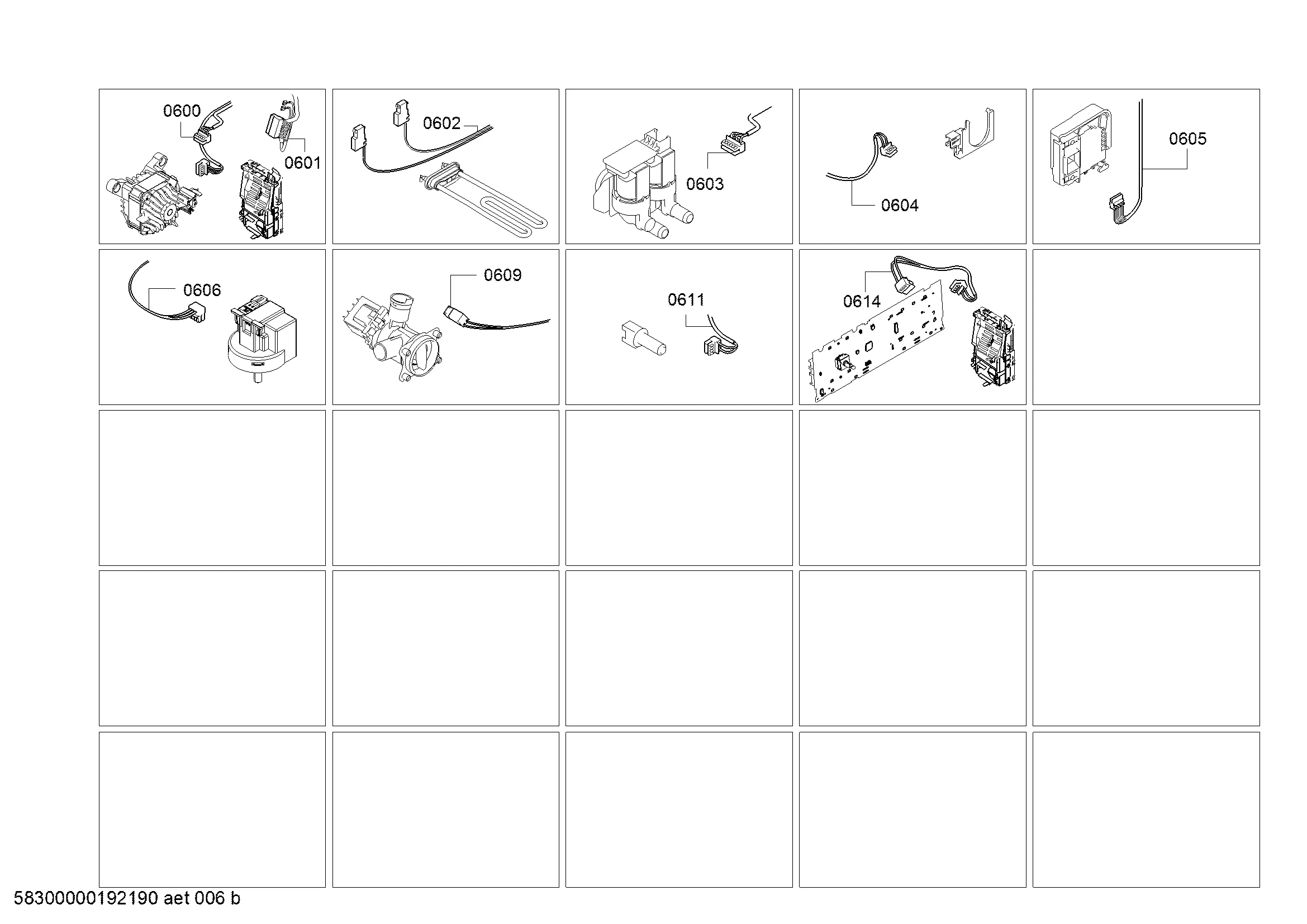 0600
0601
0602
0603
0604
0605
0606
0609
0611
0614

58300000192190 aet 006 b