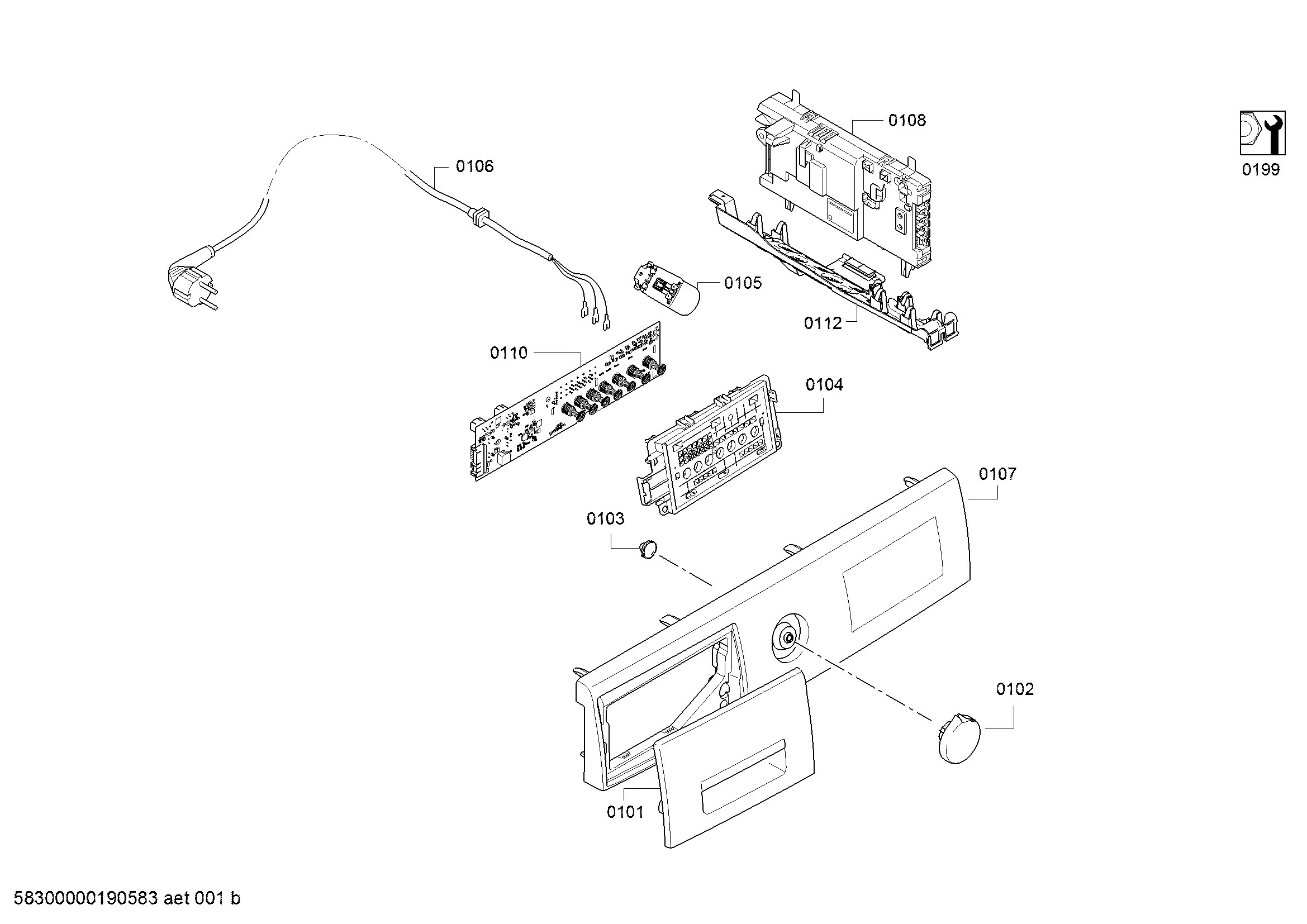 0108

0199

0106

0105

0112

0110

0104

0107

0103

0102

0101

58300000190583 aet 001 b