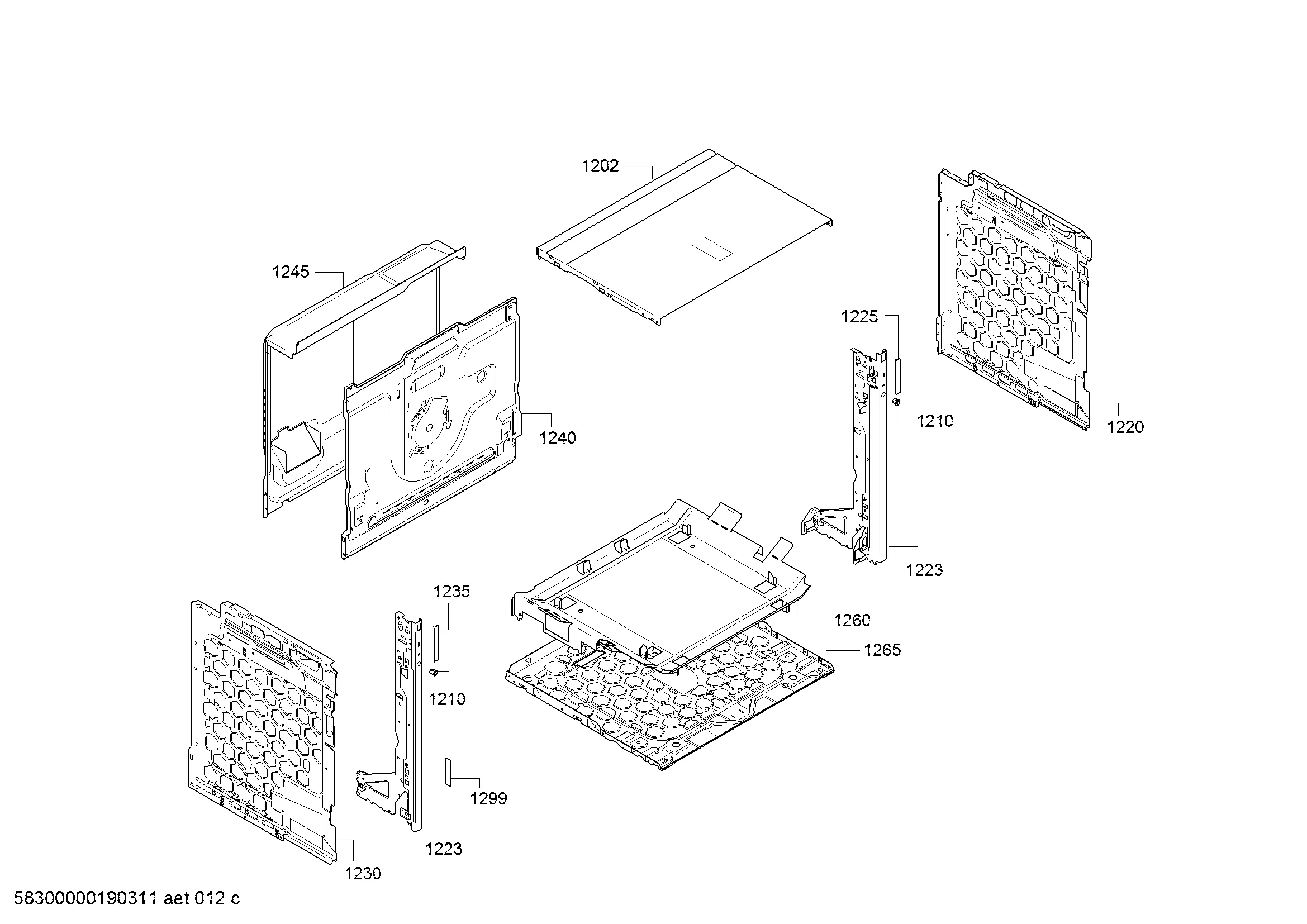 1202

1245

1225

1240

1210

1220

1223

1235

1260

1265

1210

1299

1223

1230

58300000190311 aet 012 c