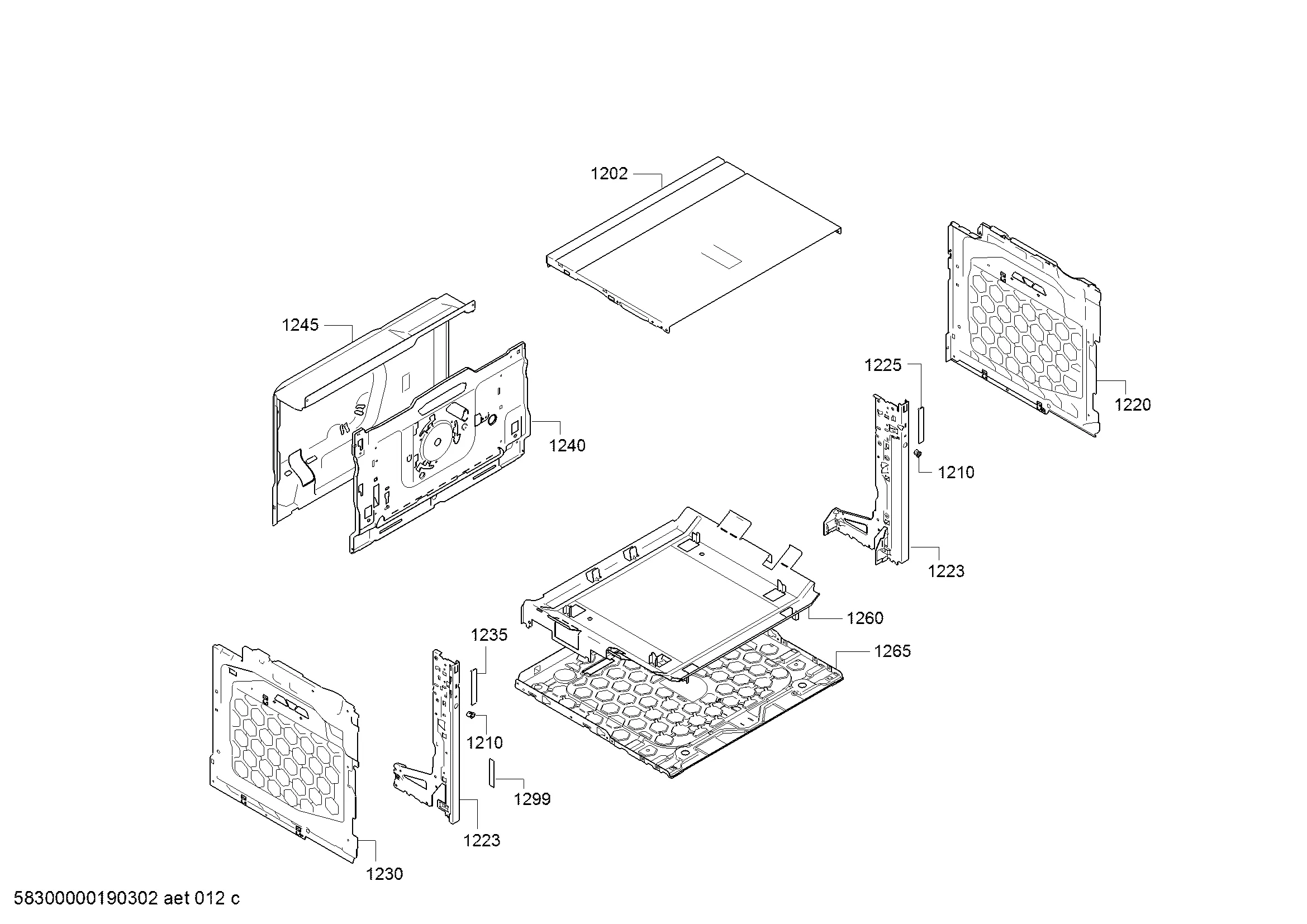 1202

1245

1240

1225

1220

1210

1223

1260

1265

1235

1210

1299

1223

1230

58300000190302 aet 012 c