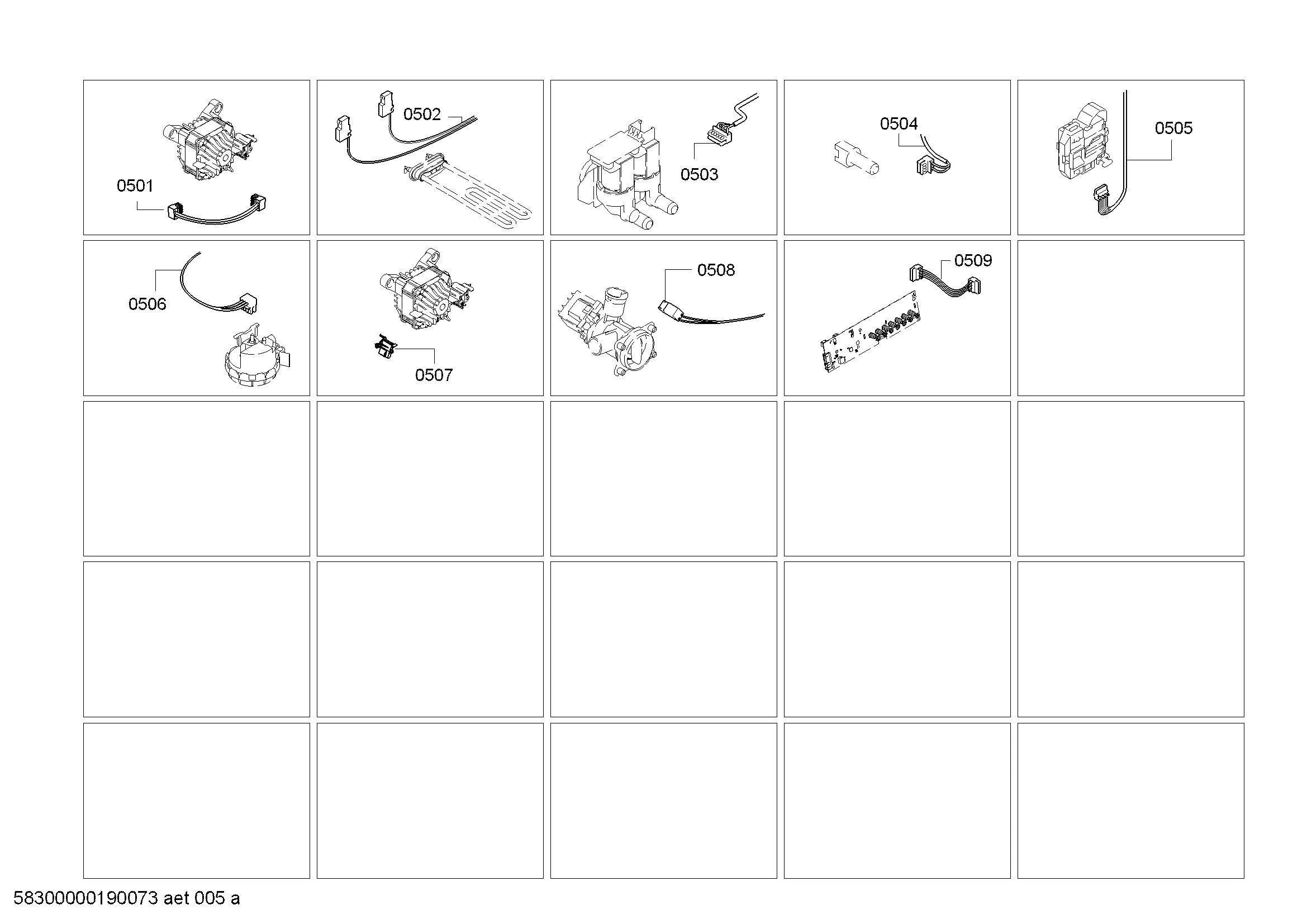 0501

0502

0503

0504

0505

0506

0507

0508

0509

58300000190073 aet 005 a