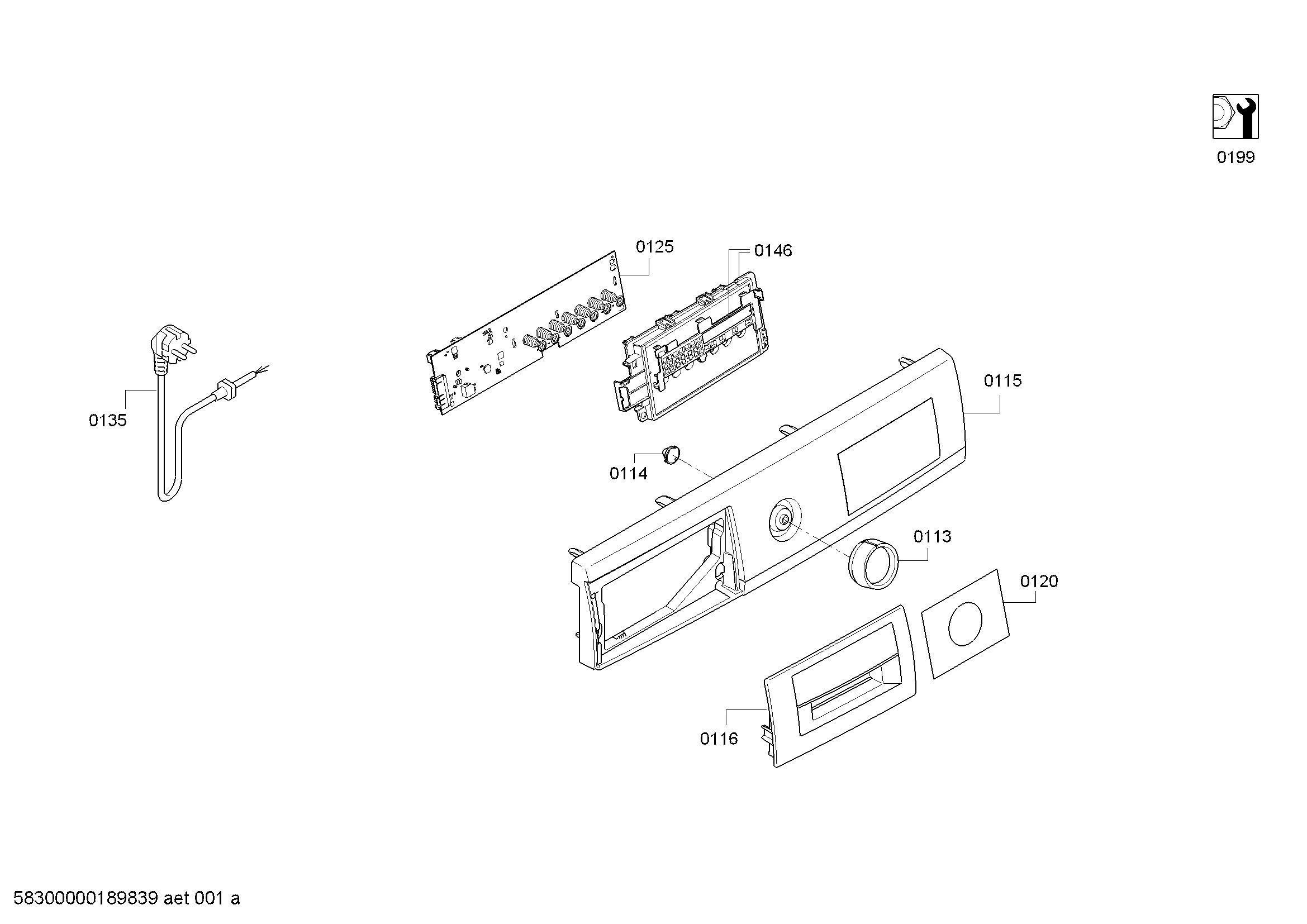 0199

0125

0146

0115

0135

0114

0113

0120

0116

58300000189839 aet 001 a