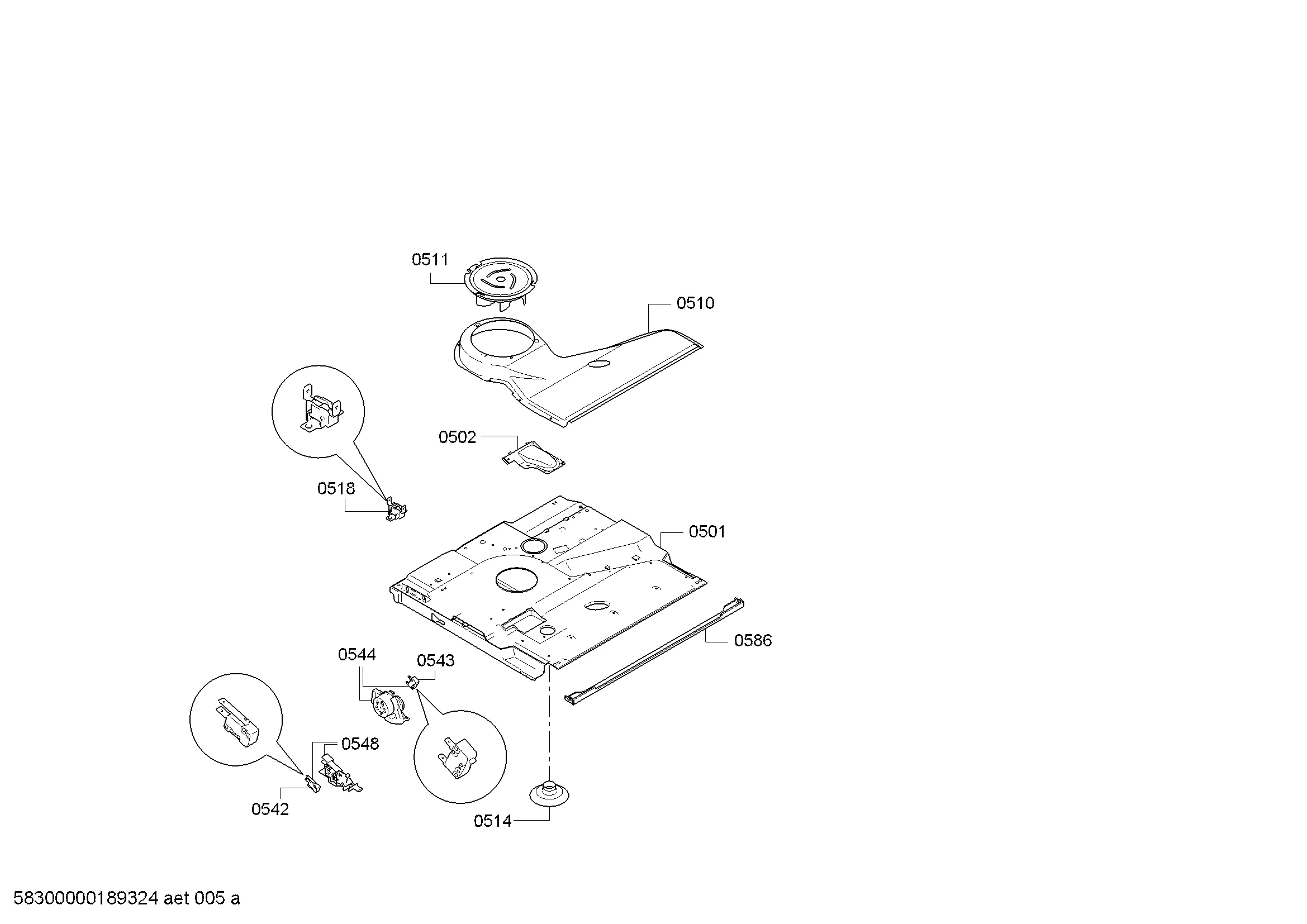 0511

0510

0502

0518

0501

0586

0544

0543

0548

0542

0514

58300000189324 aet 005 a