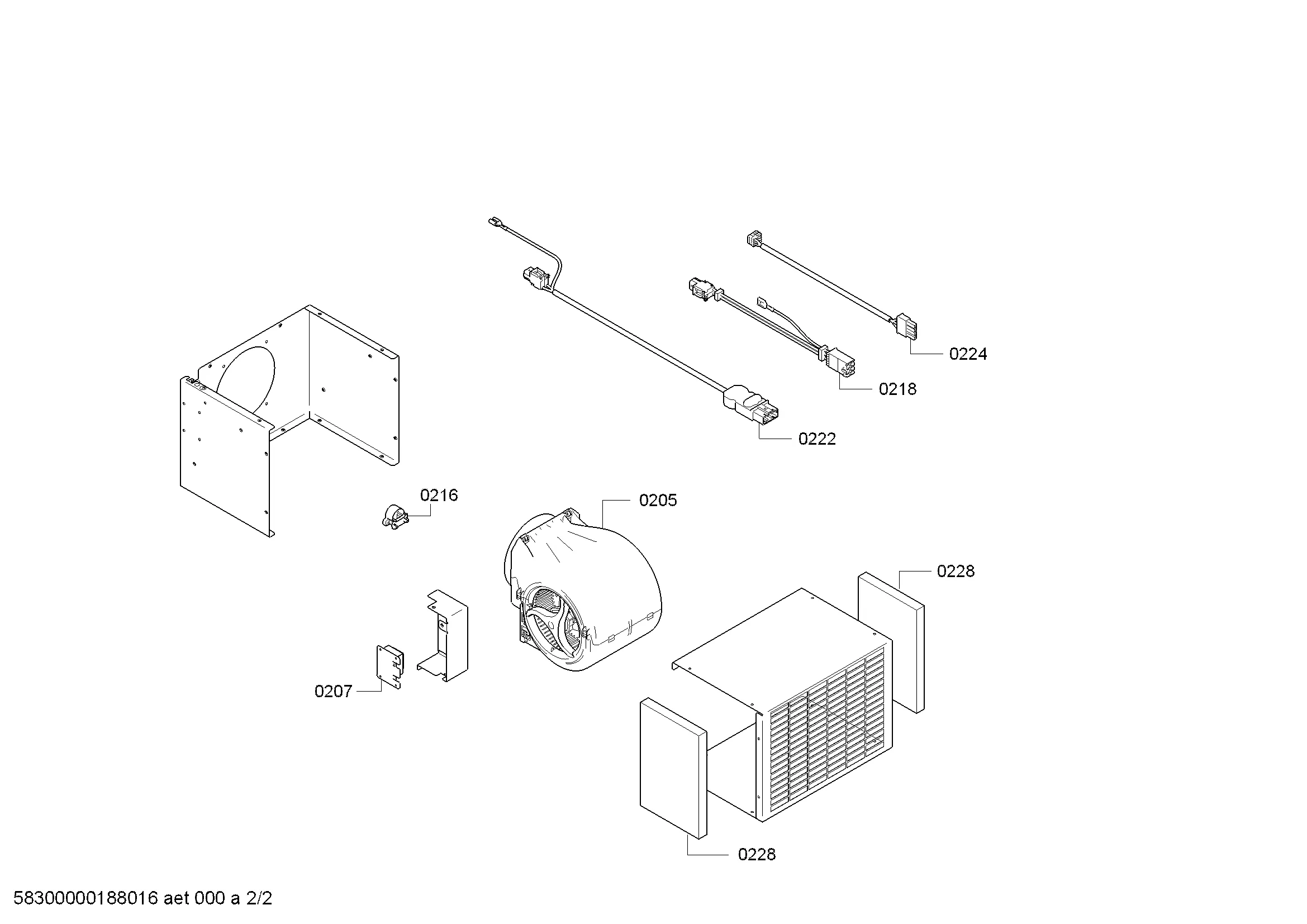 0224

0218

0222

0216

0205

0228

0207

0228

58300000188016 aet 000 a 2/2