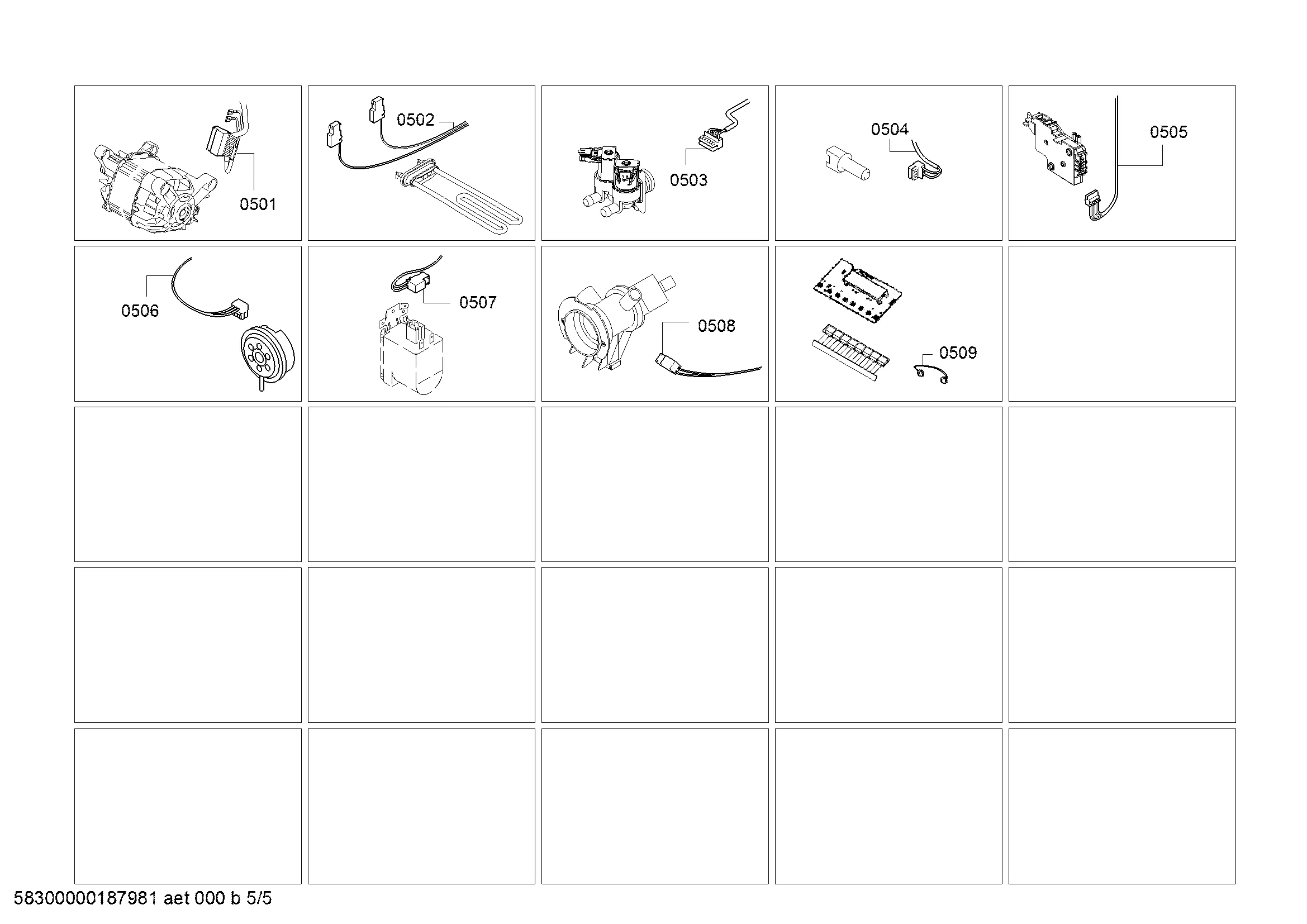 0501

0502

0503

0504

0505

0506

0507

0508

0509

58300000187981 aet 000 b 5/5