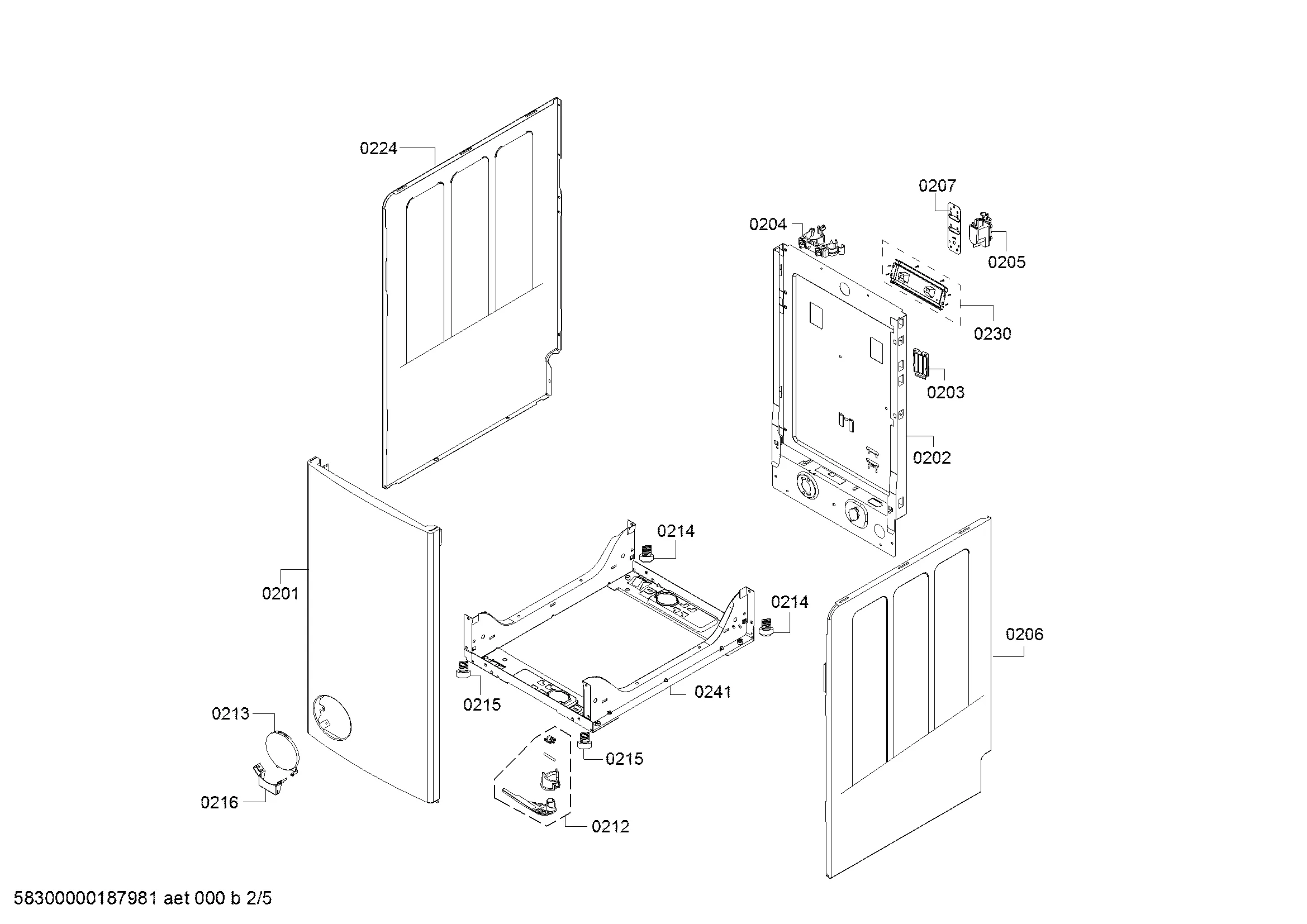 0224

0207

0204

0205

0230

0203

0202

0214

0201

0214

0206

0241

0215

0213

0215

0216

0212

58300000187981 aet 000 b 2/5