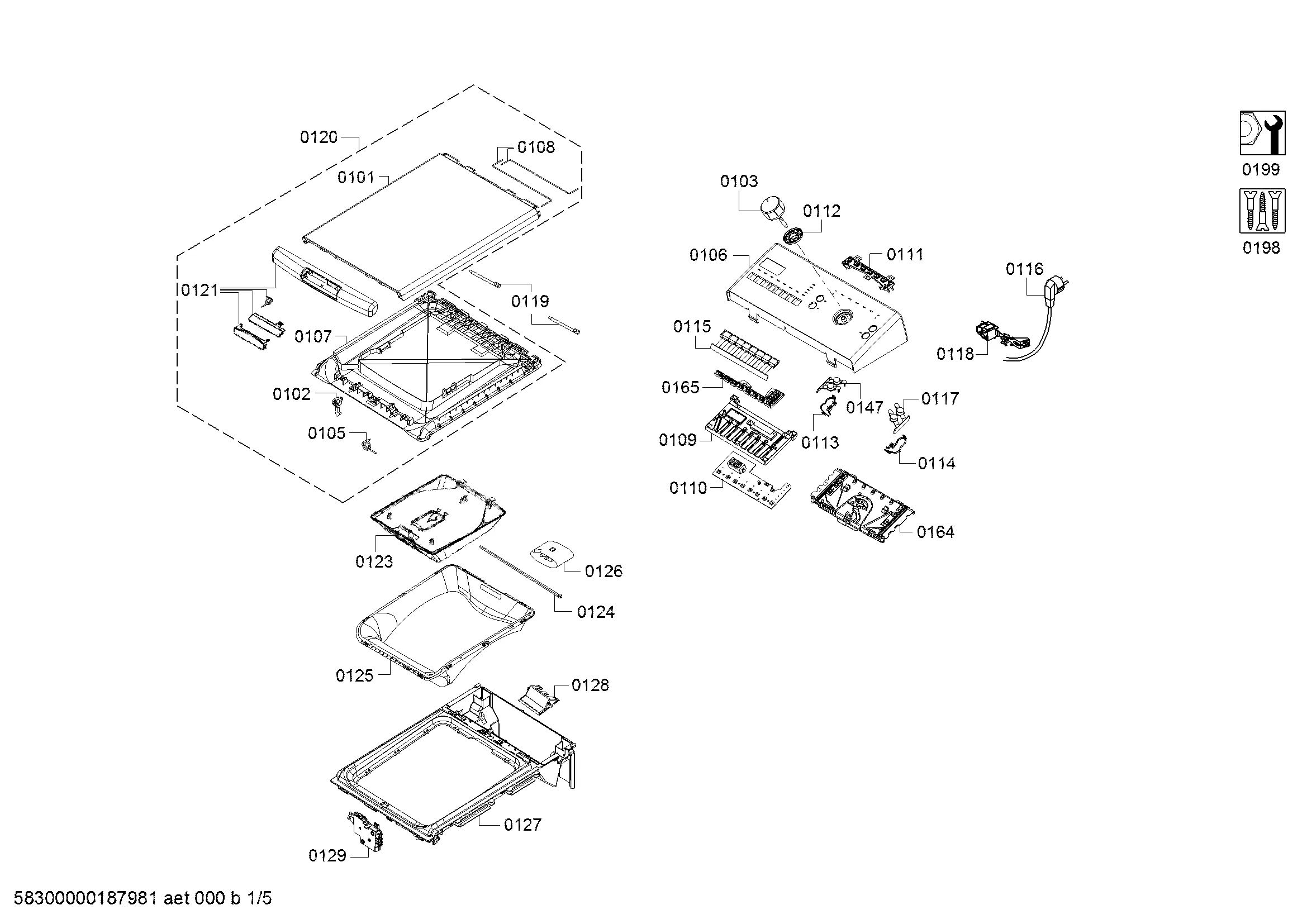 0120
0108
0101
0121
0119
0107
0102
0105
0123
0126
0124
0125
0128
0127
0129

0103
0112
0106
0111
0116
0115
0118
0165
0147
0117
0113
0109
0114
0110
0164

0199
0198

58300000187981 aet 000 b 1/5