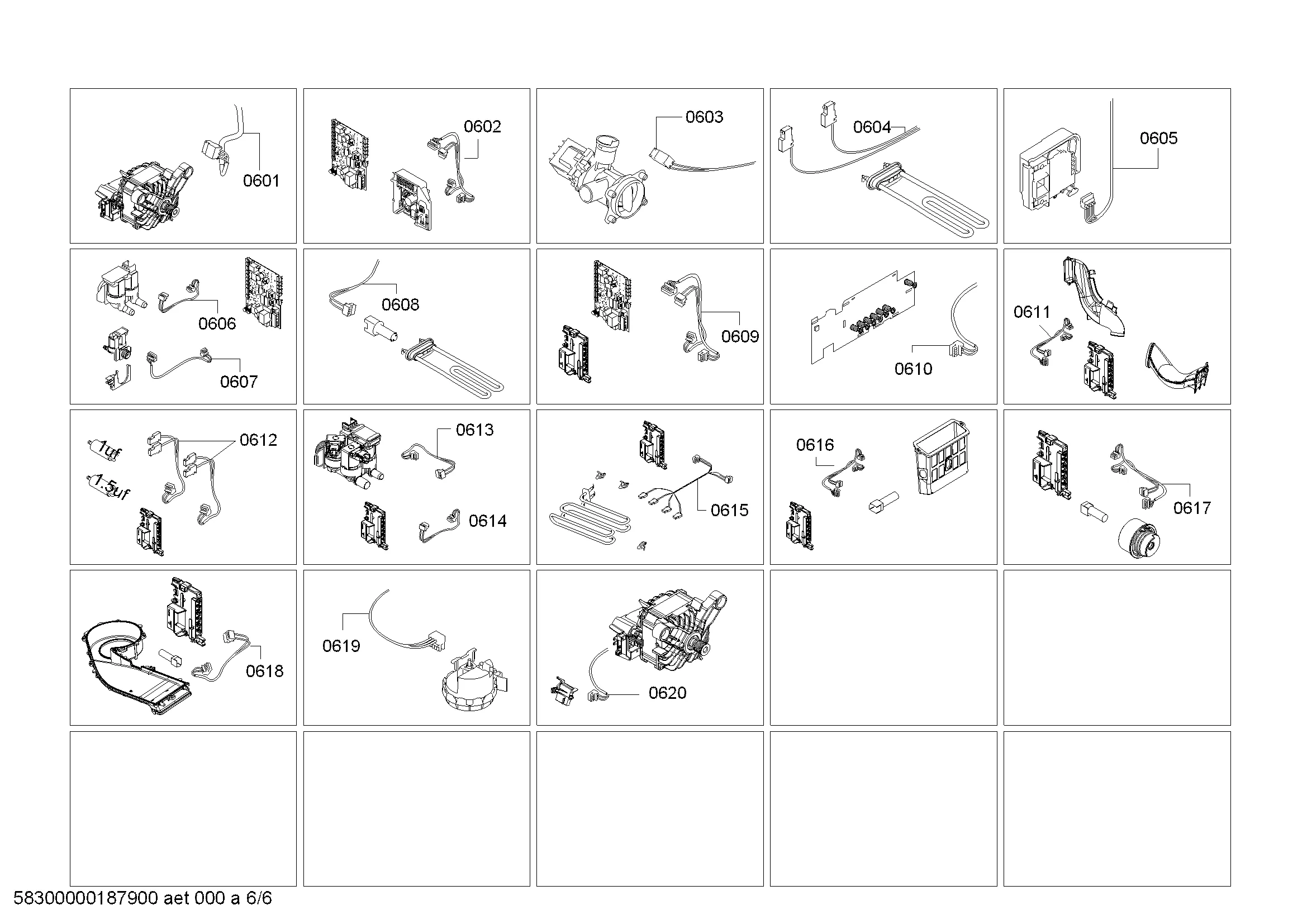 0601

0602

0603

0604

0605

0606

0607

0608

0609

0610

0611

1uf

1.5uf

0612

0613

0614

0615

0616

0617

0618

0619

0620

58300000187900 aet 000 a 6/6