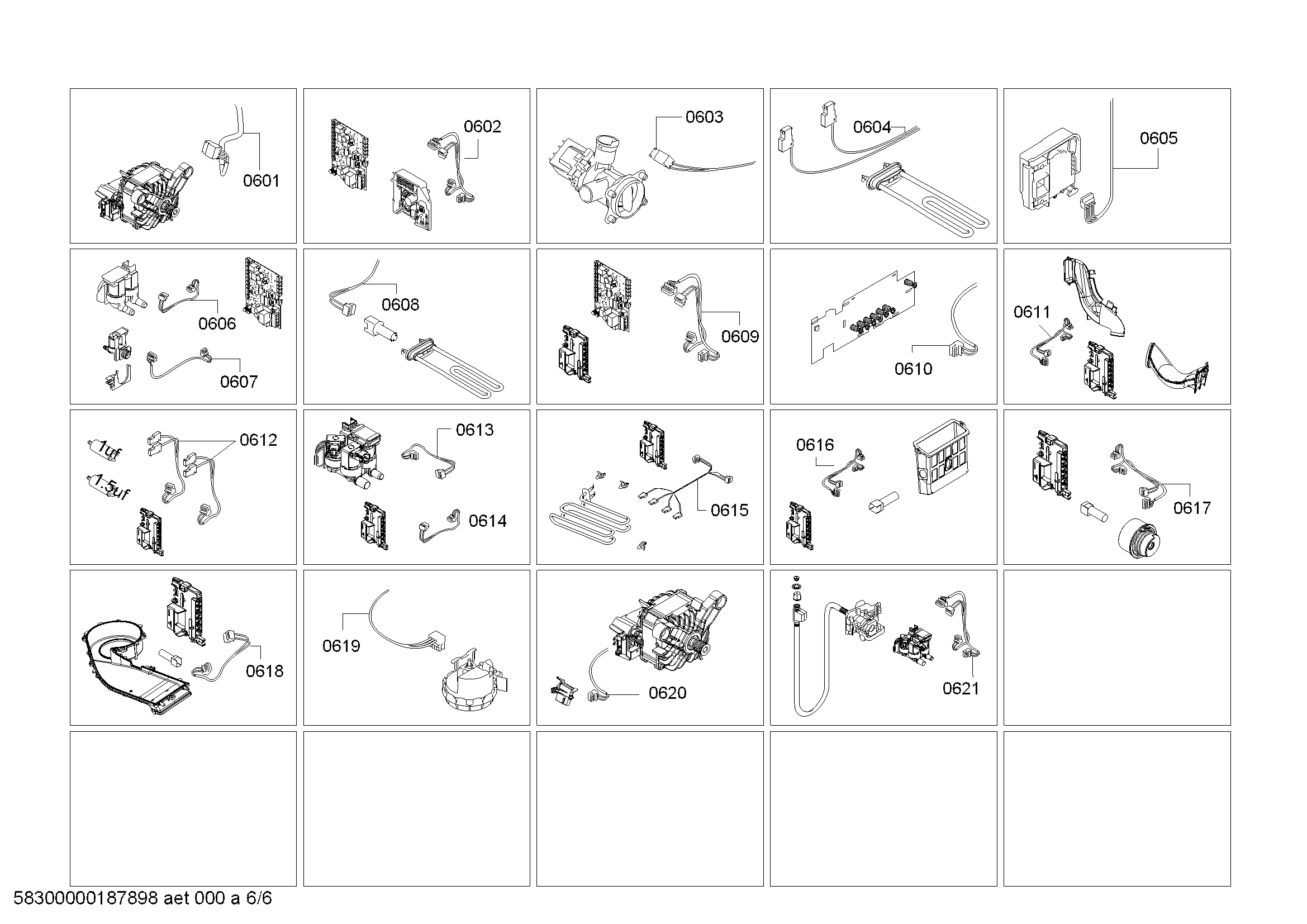 0601

0602

0603

0604

0605

0606

0607

0608

0609

0610

0611

1uf
1.5uf
0612

0613
0614

0615

0616

0617

0618

0619

0620

0621

58300000187898 aet 000 a 6/6