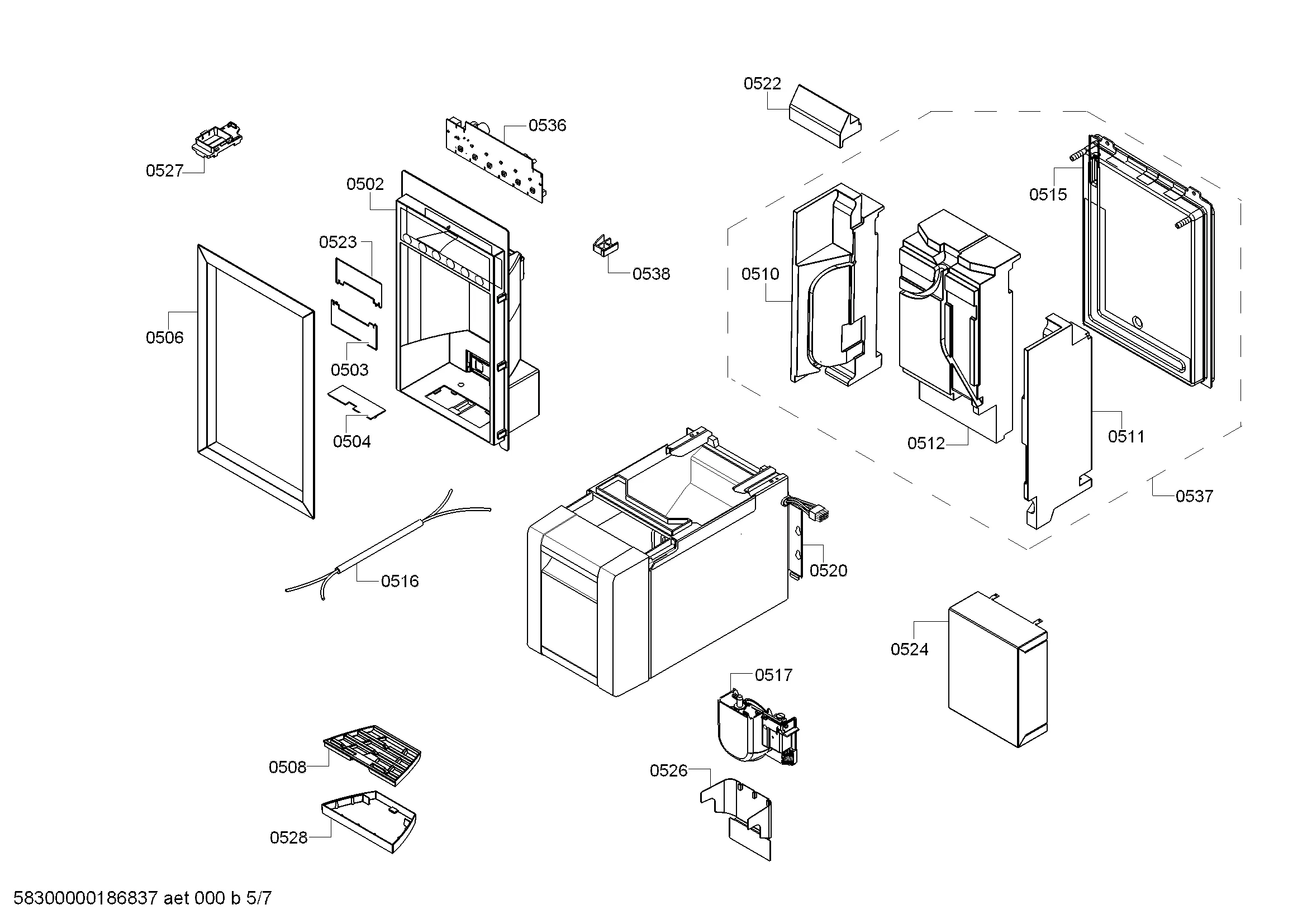 0522
0536
0527
0502
0515
0523
0538
0510
0506
0503
0504
0512
0511
0537
0516
0520
0524
0517
0508
0526
0528
58300000186837 aet 000 b 5/7