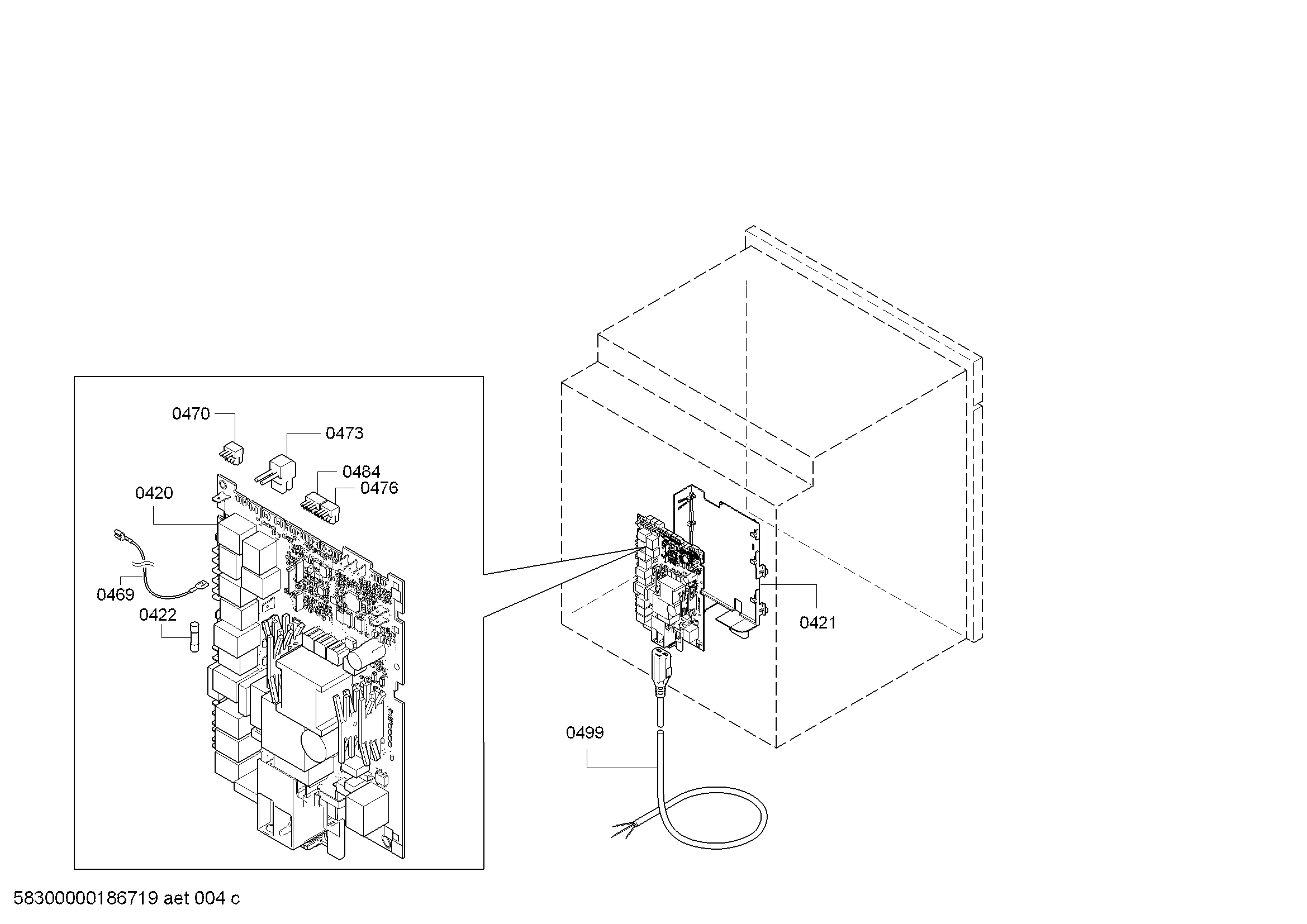 0470
0473
0484
0476
0420
0469
0422
0421
0499
58300000186719 aet 004 c