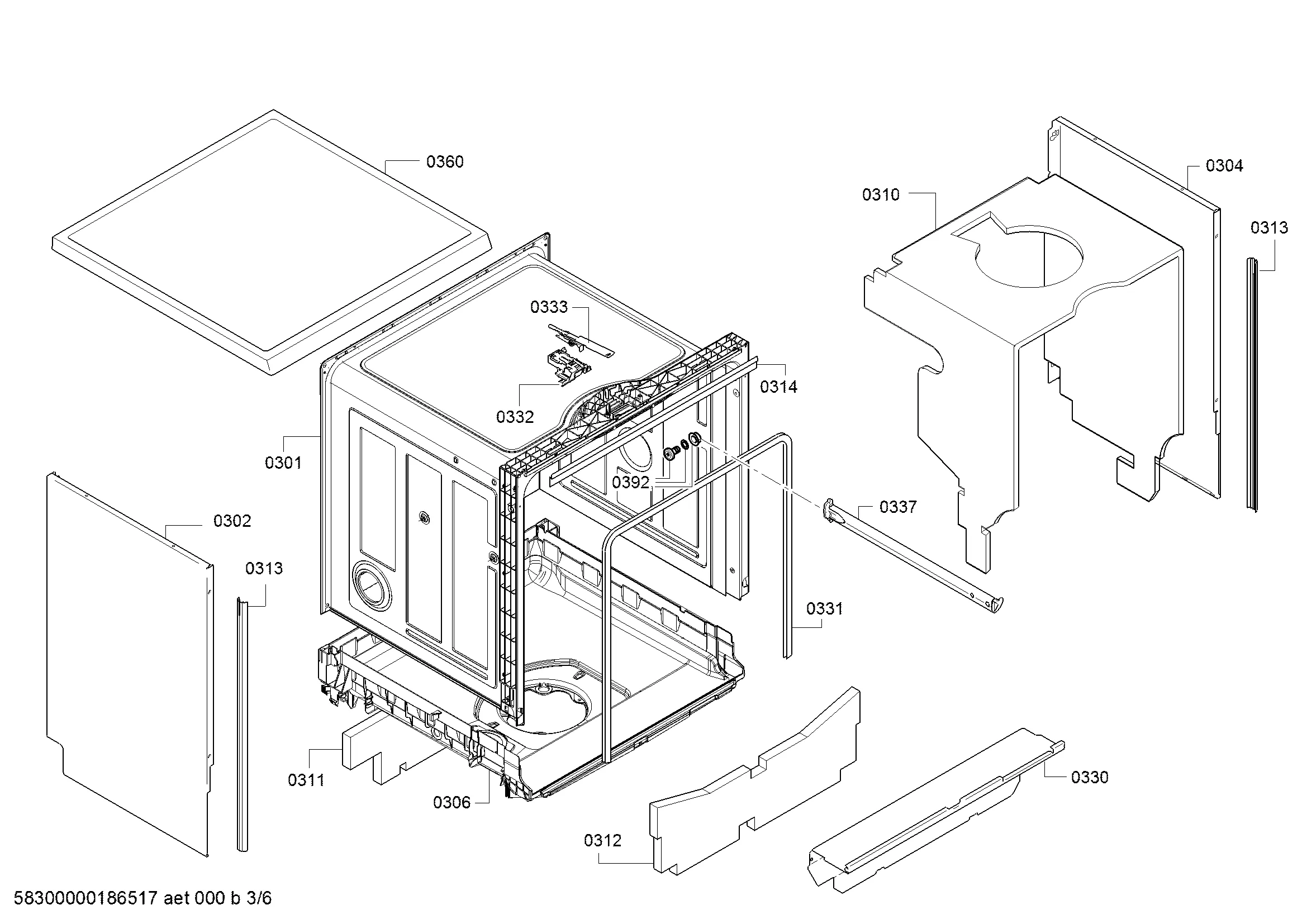 0360

0304

0310

0313

0333

0314

0332

0301

0392

0337

0302

0313

0331

0311

0306

0330

0312

58300000186517 aet 000 b 3/6