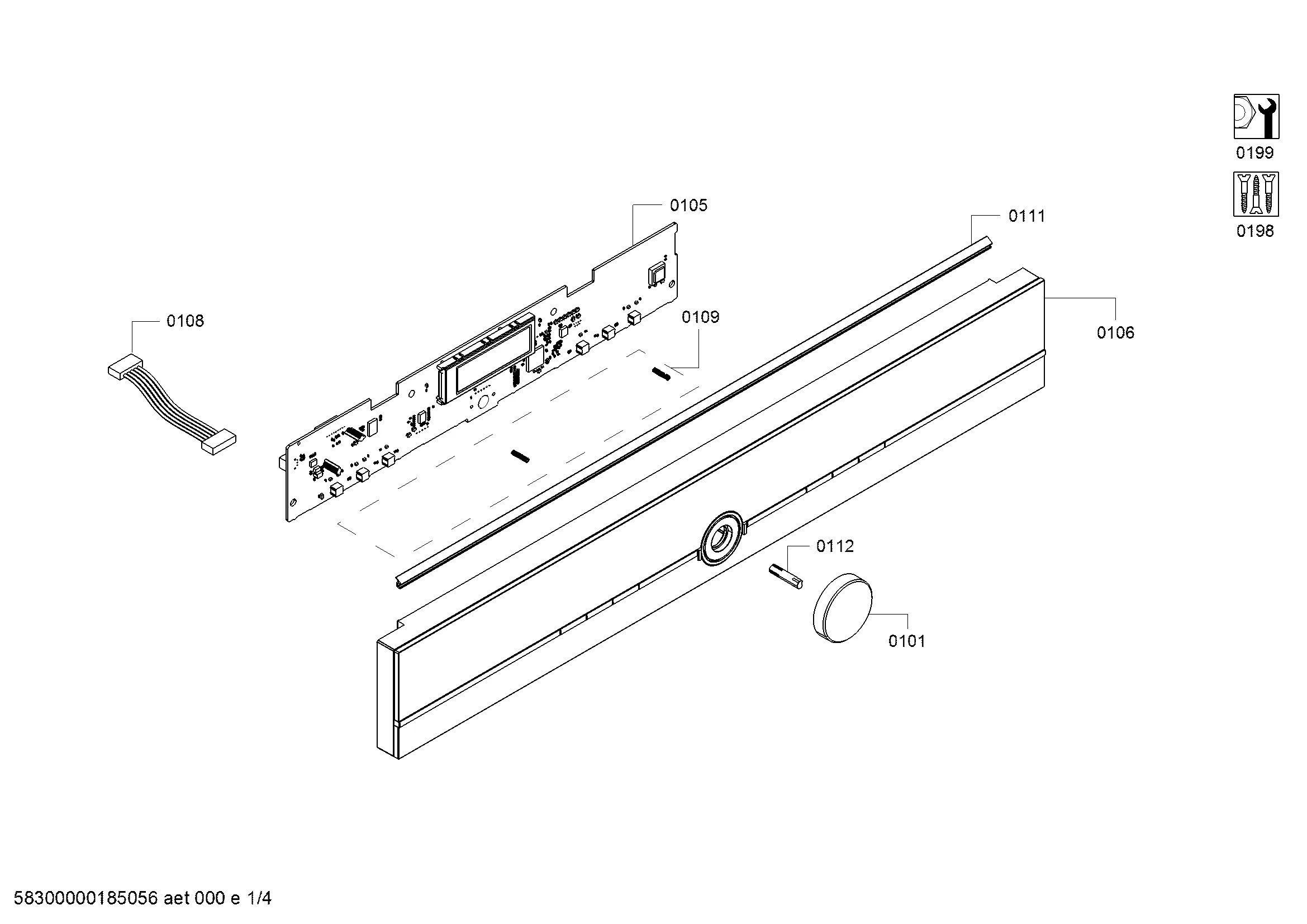 0199

0198

0105

0111

0108

0109

0106

0112

0101

58300000185056 aet 000 e 1/4