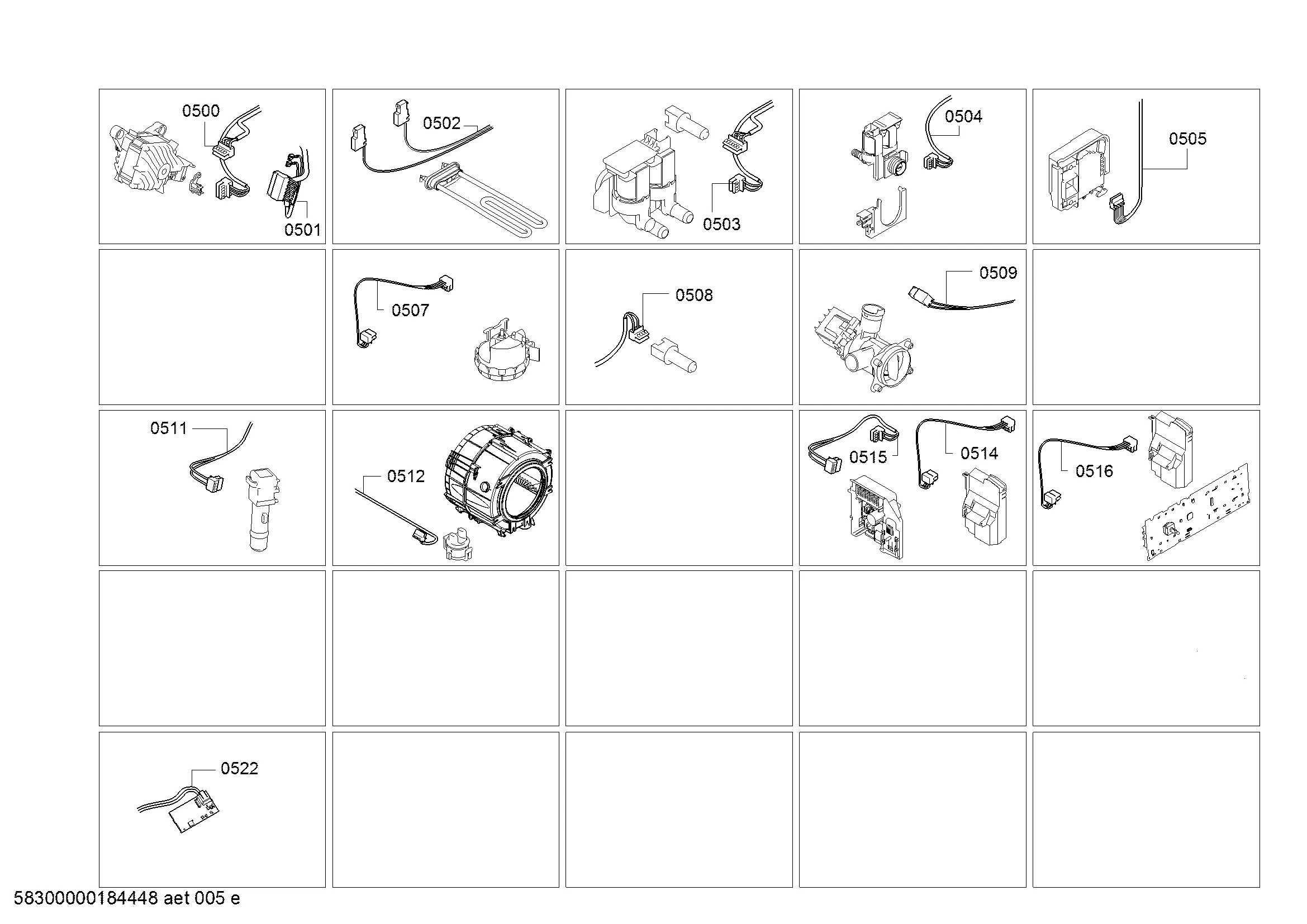 0500
0501
0502
0503
0504
0505
0507
0508
0509
0511
0512
0515
0514
0516
0522

58300000184448 aet 005 e