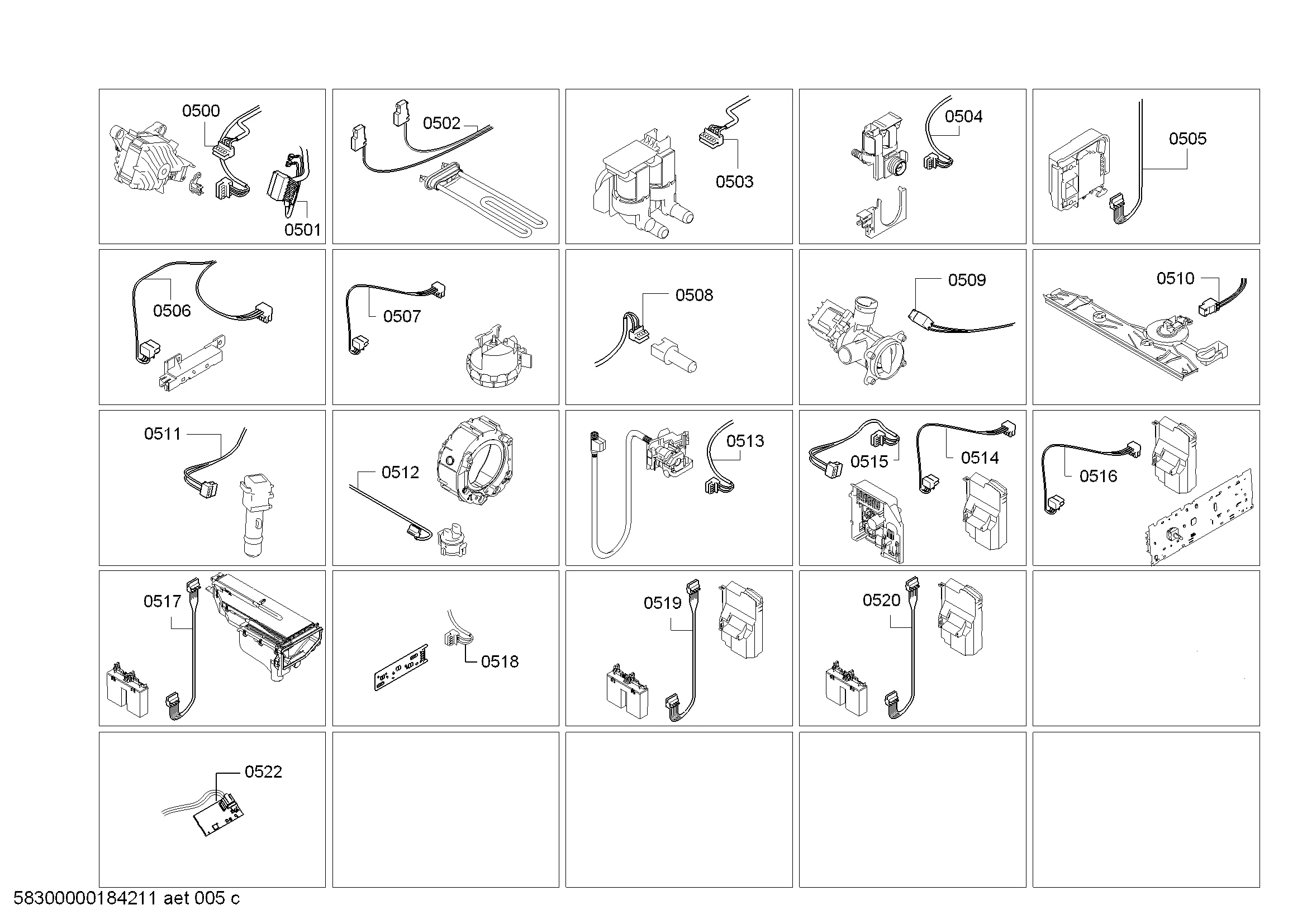 0500
0501
0502
0503
0504
0505
0506
0507
0508
0509
0510
0511
0512
0513
0515
0514
0516
0517
0518
0519
0520
0522

58300000184211 aet 005 c