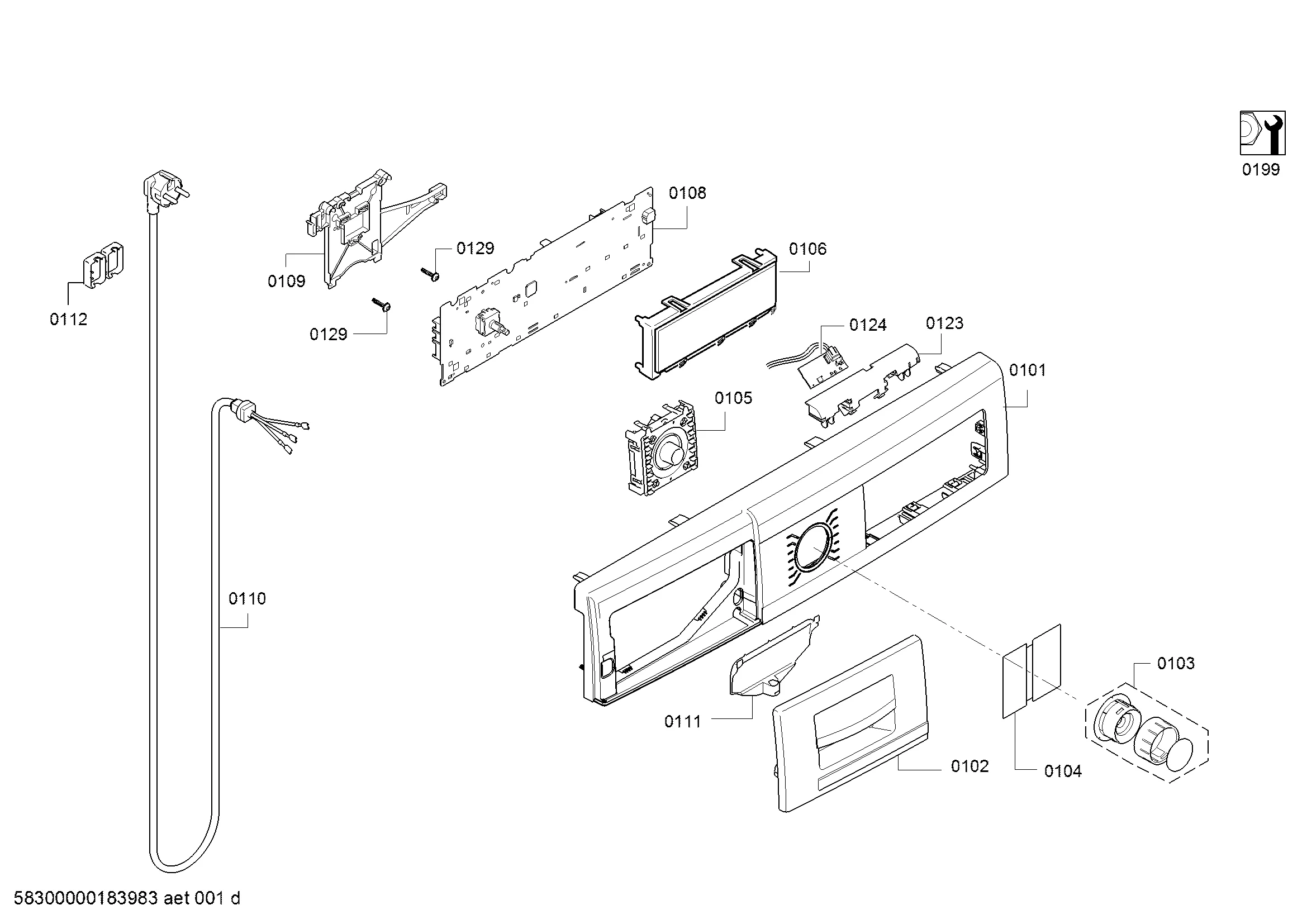 0199

0108

0129

0106

0109

0112

0129

0124

0123

0101

0105

0110

0103

0111

0102

0104

58300000183983 aet 001 d