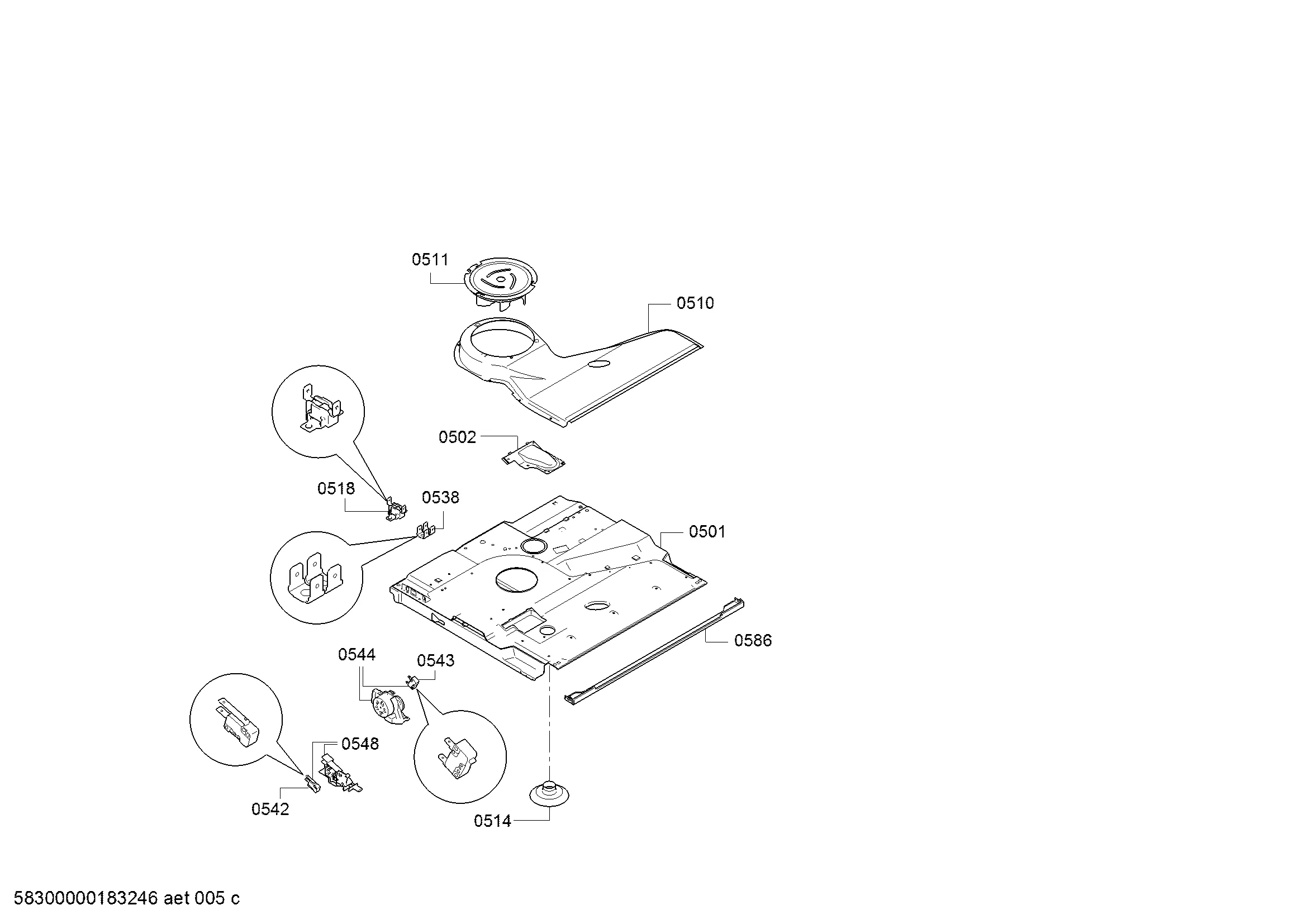 0511
0510
0502
0518
0538
0501
0586
0544
0543
0548
0542
0514

58300000183246 aet 005 c