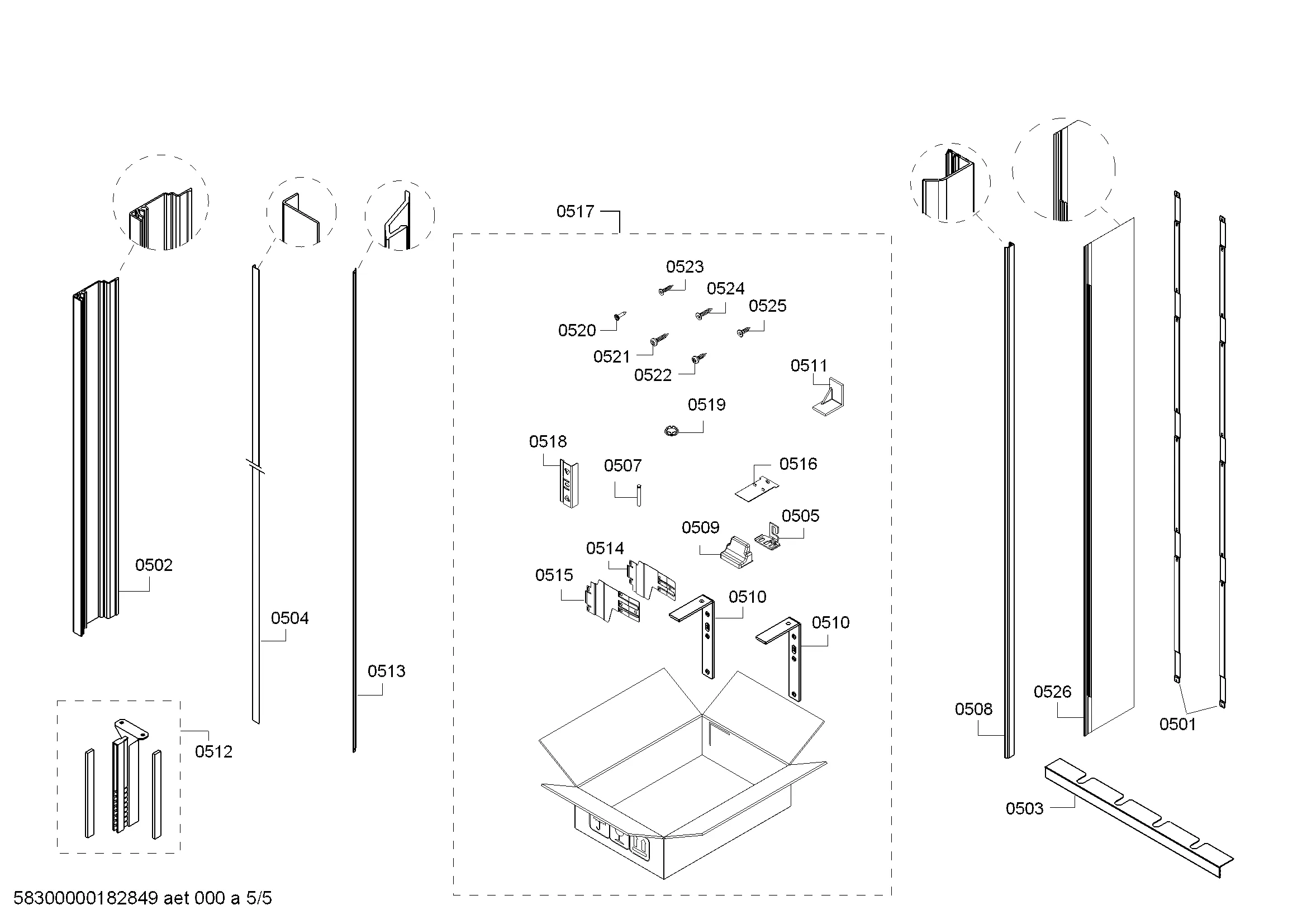 0517
0523
0524
0525
0520
0521
0522
0511
0519
0518
0507
0516
0509
0505
0514
0515
0510
0510
0502
0504
0513
0512
0508
0526
0501
0503
58300000182849 aet 000 a 5/5