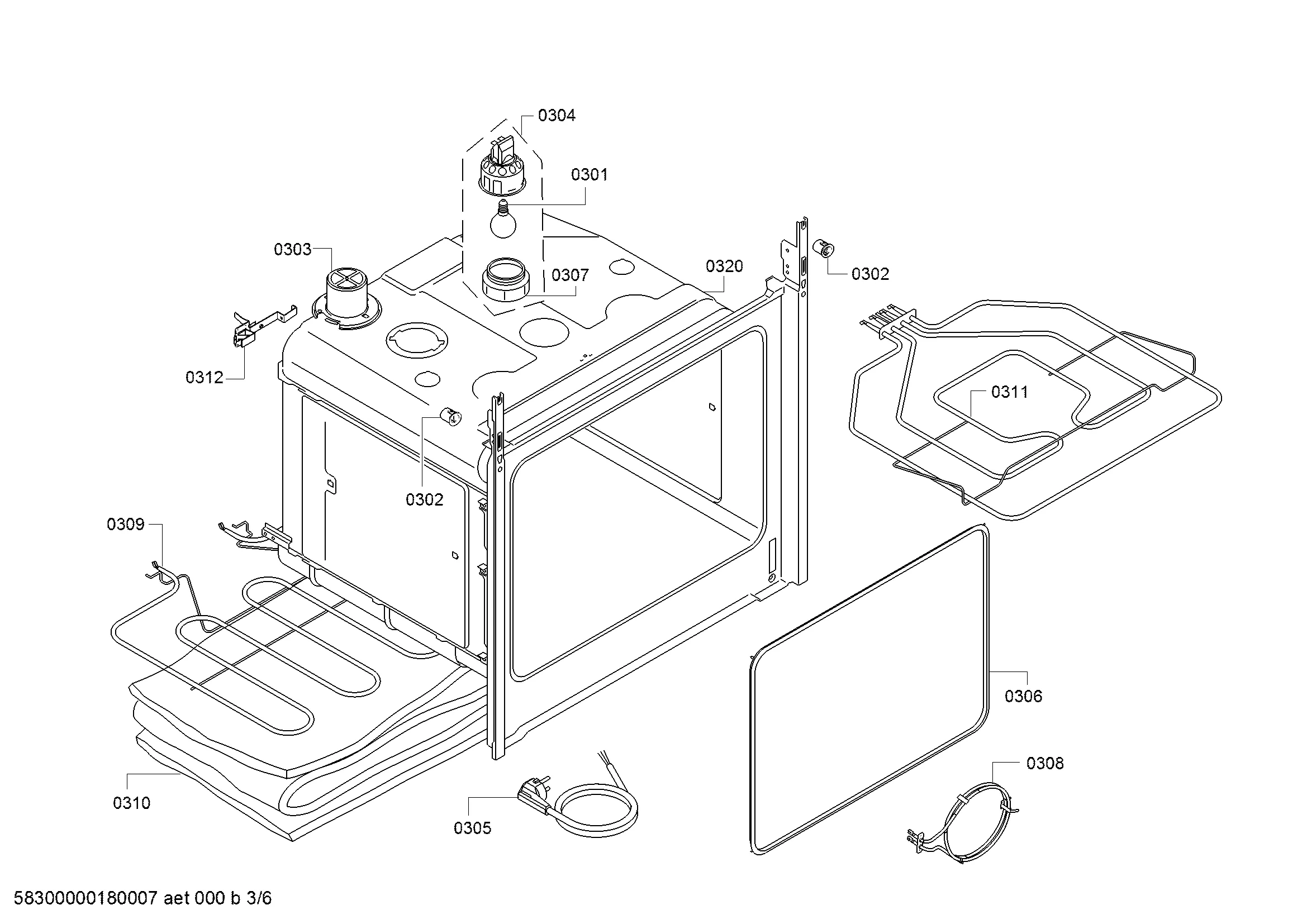 0304

0301

0303

0307

0320

0302

0312

0311

0302

0309

0306

0308

0310

0305

58300000180007 aet 000 b 3/6