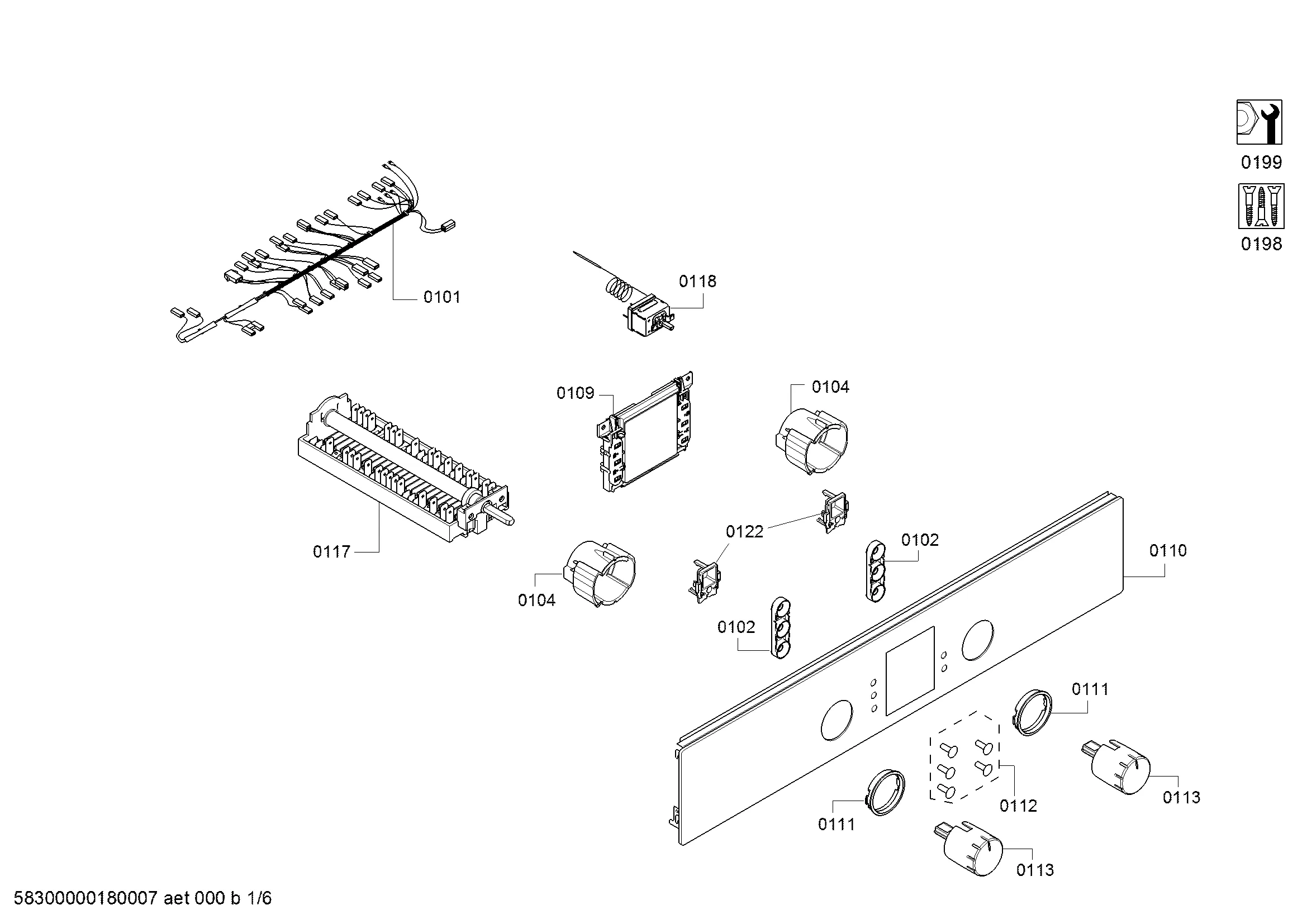 0199

0198

0101

0118

0109

0104

0117

0122

0102

0110

0104

0102

0111

0112

0113

0111

0113

58300000180007 aet 000 b 1/6