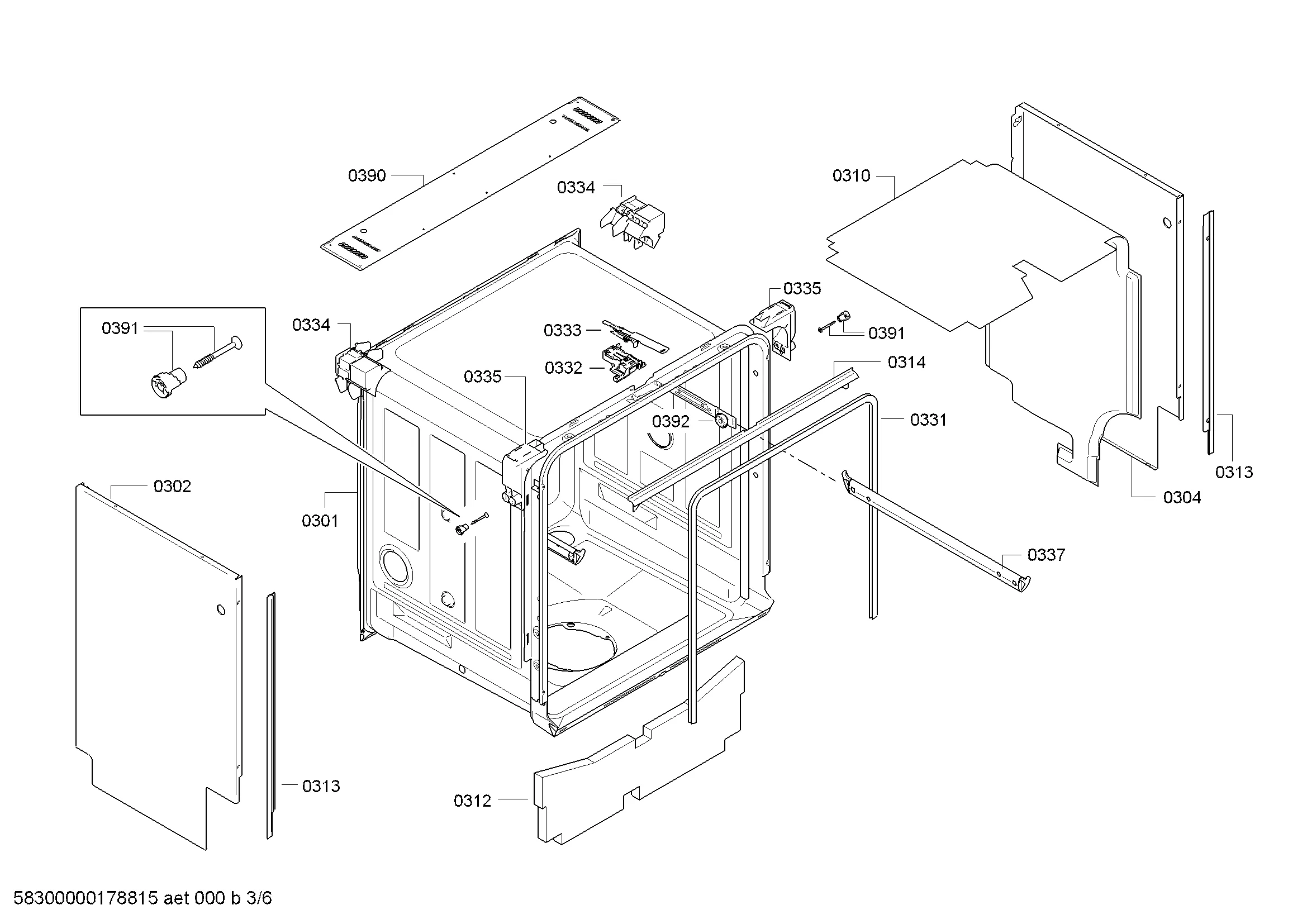 0390
0334
0310
0335
0391
0334
0333
0391
0332
0314
0335
0392
0331
0313
0302
0301
0304
0337
0313
0312
58300000178815 aet 000 b 3/6