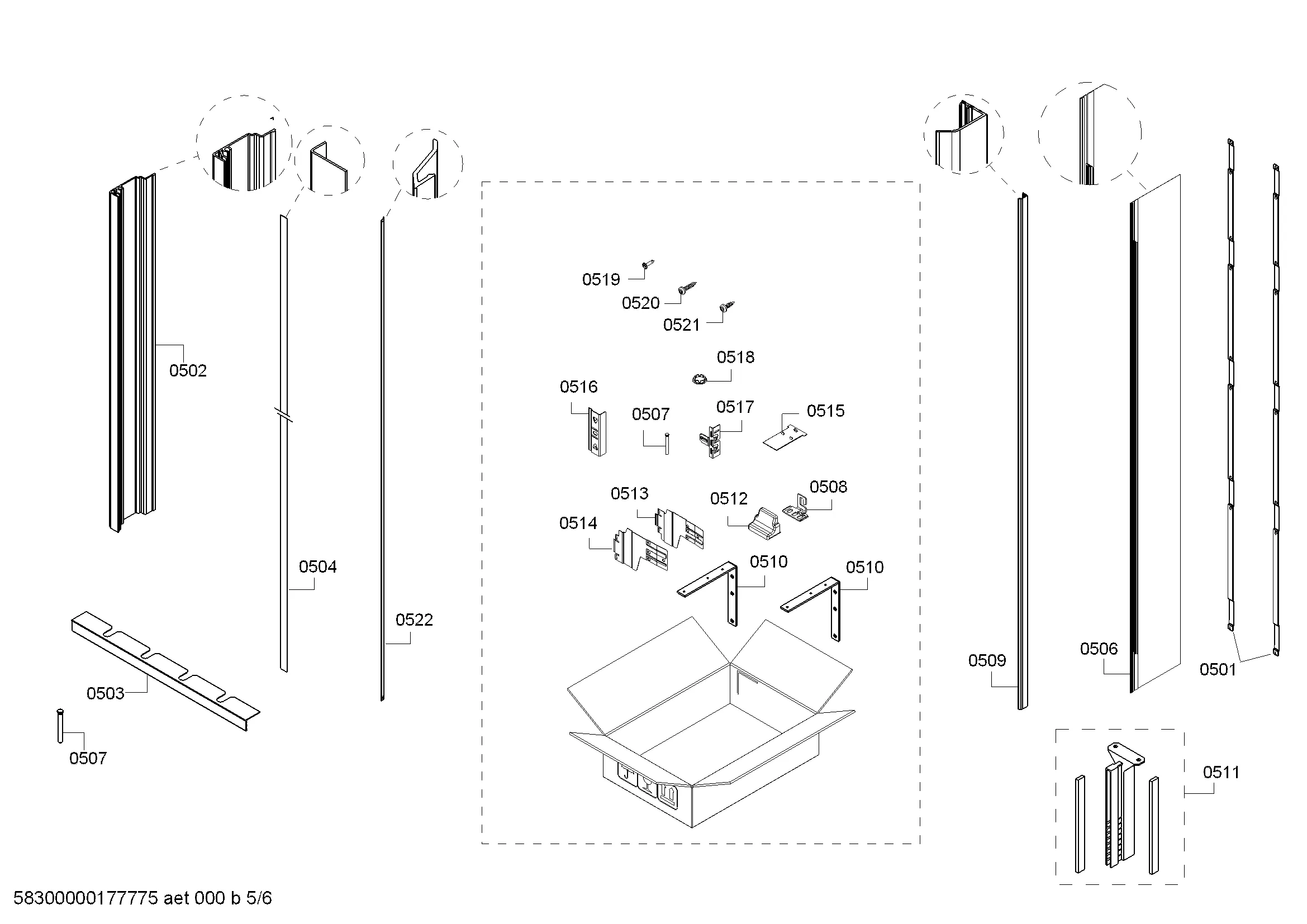 0502

0504

0522

0503

0507

0519
0520
0521
0518
0516
0507
0517
0515
0513
0512
0508
0514
0510
0510

0509
0506
0501
0511

58300000177775 aet 000 b 5/6