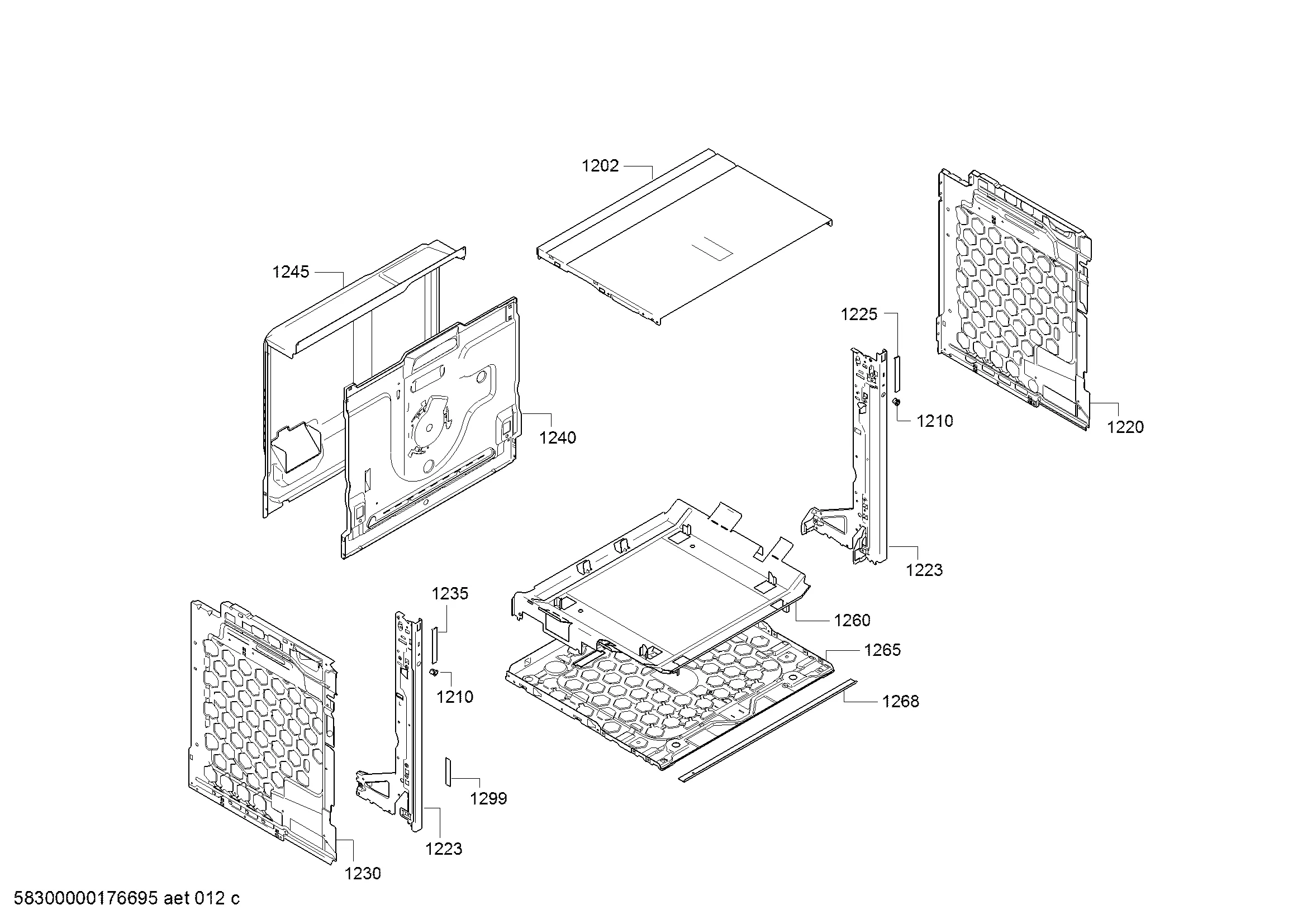 1202

1245

1225

1240

1210

1220

1223

1235

1260

1265

1210

1268

1299

1223

1230

58300000176695 aet 012 c