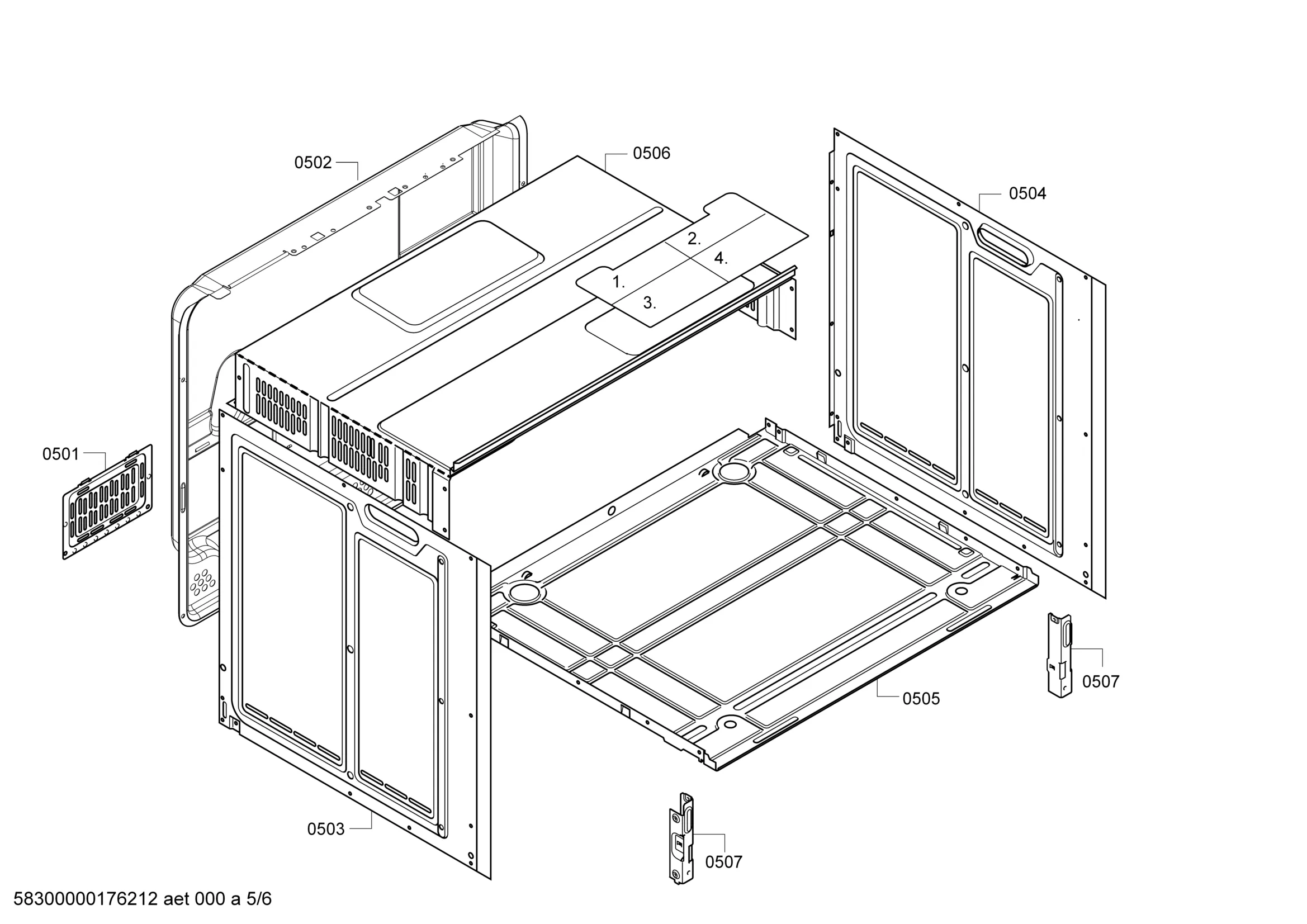 0502

0506

0504

2.

4.

1.

3.

0501

0507

0505

0503

0507

58300000176212 aet 000 a 5/6