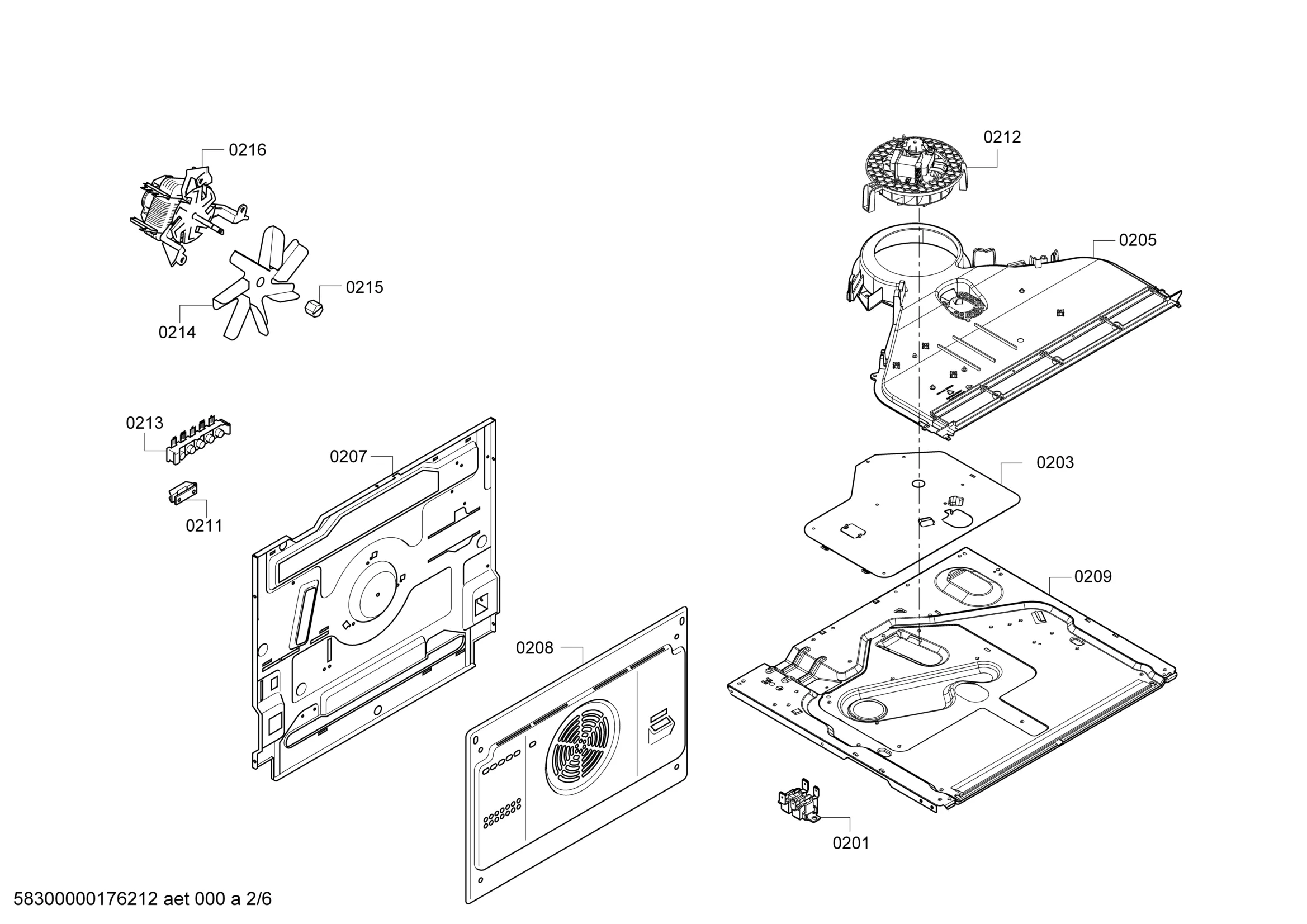 0216

0212

0205

0215

0214

0213

0207

0203

0211

0209

0208

0201

58300000176212 aet 000 a 2/6