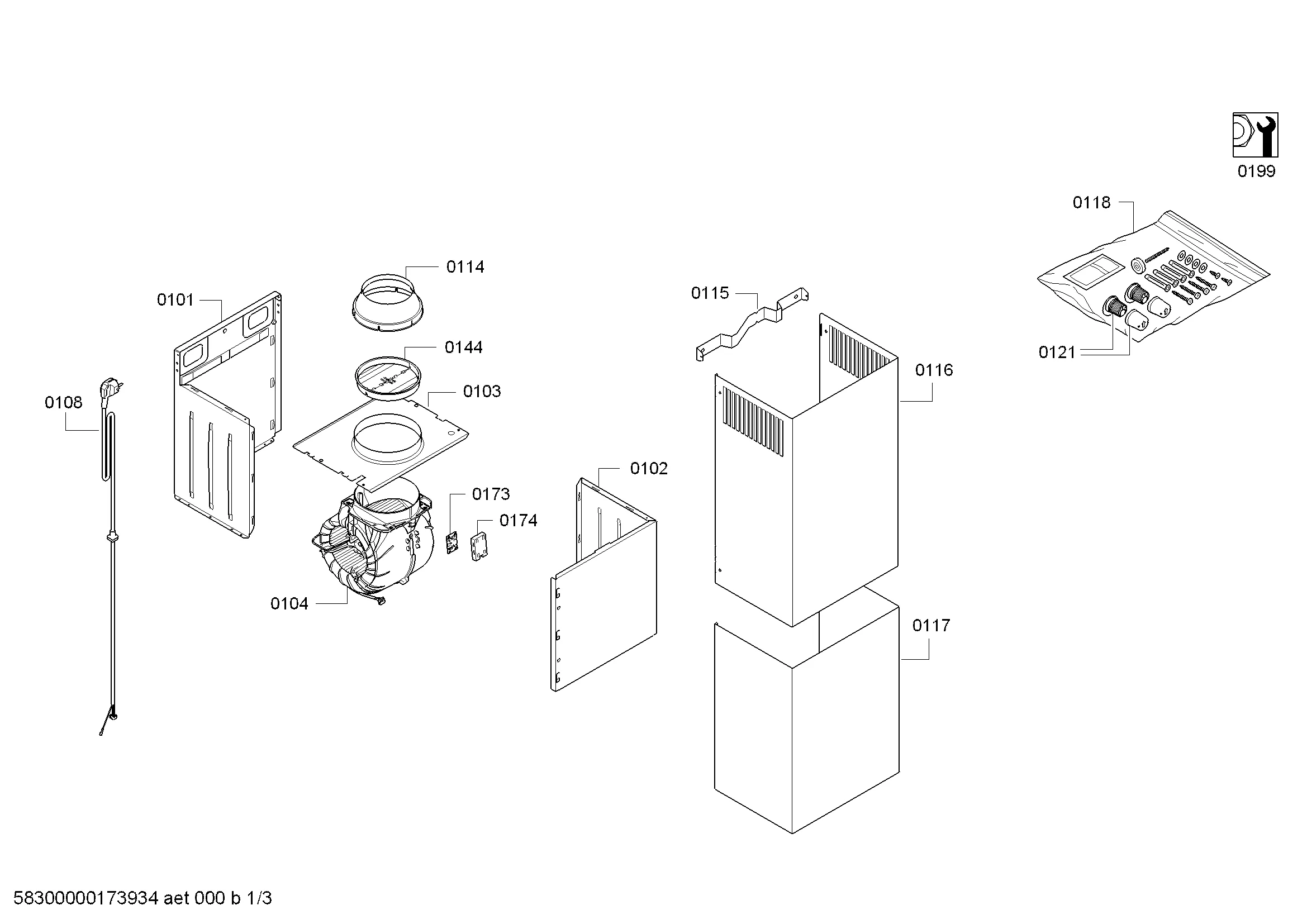 0199

0118

0114

0101

0115

0144

0121

0116

0103

0108

0102

0173

0174

0104

0117

58300000173934 aet 000 b 1/3