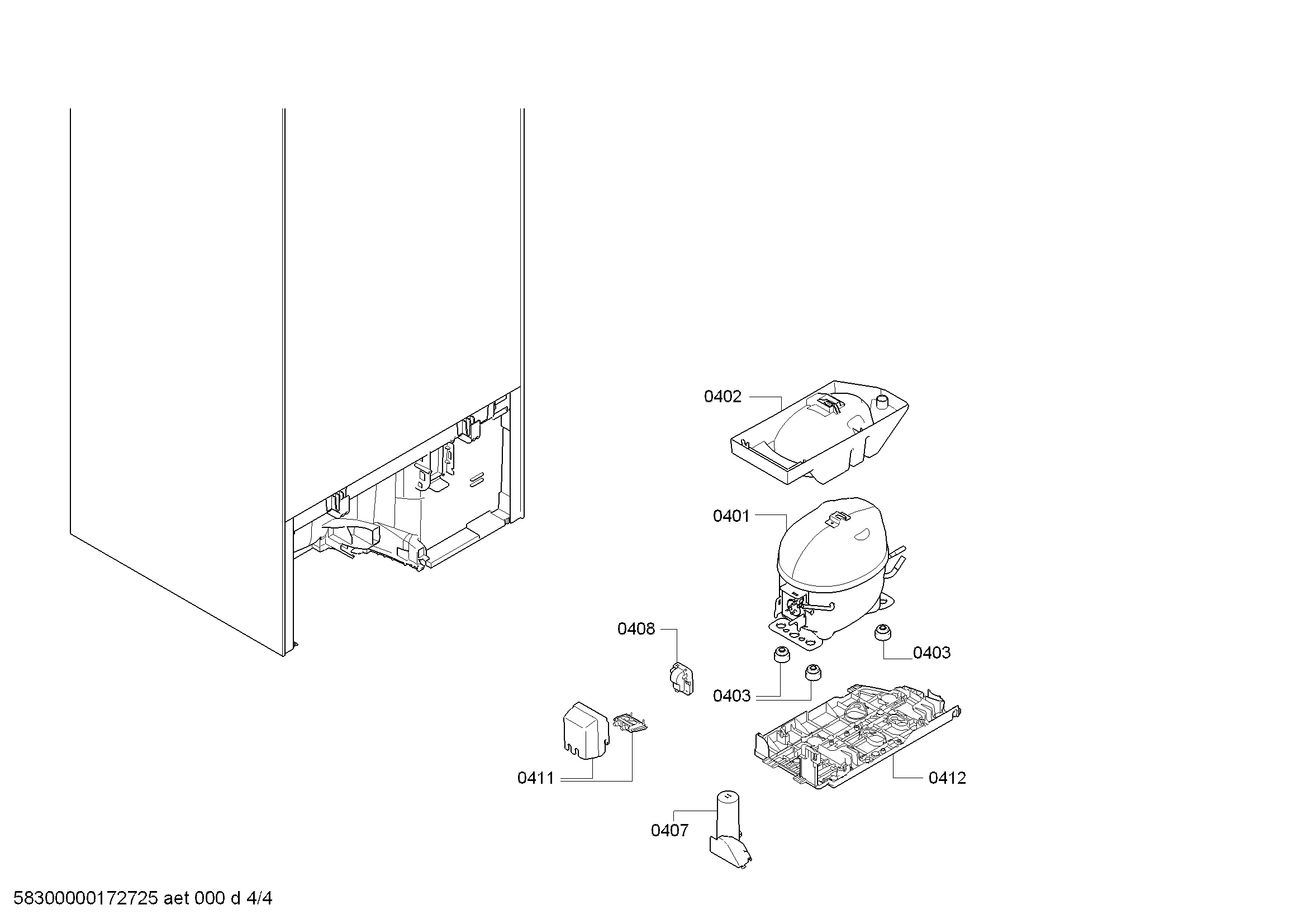 0402

0401

0408

0403

0403

0411

0412

0407

58300000172725 aet 000 d 4/4