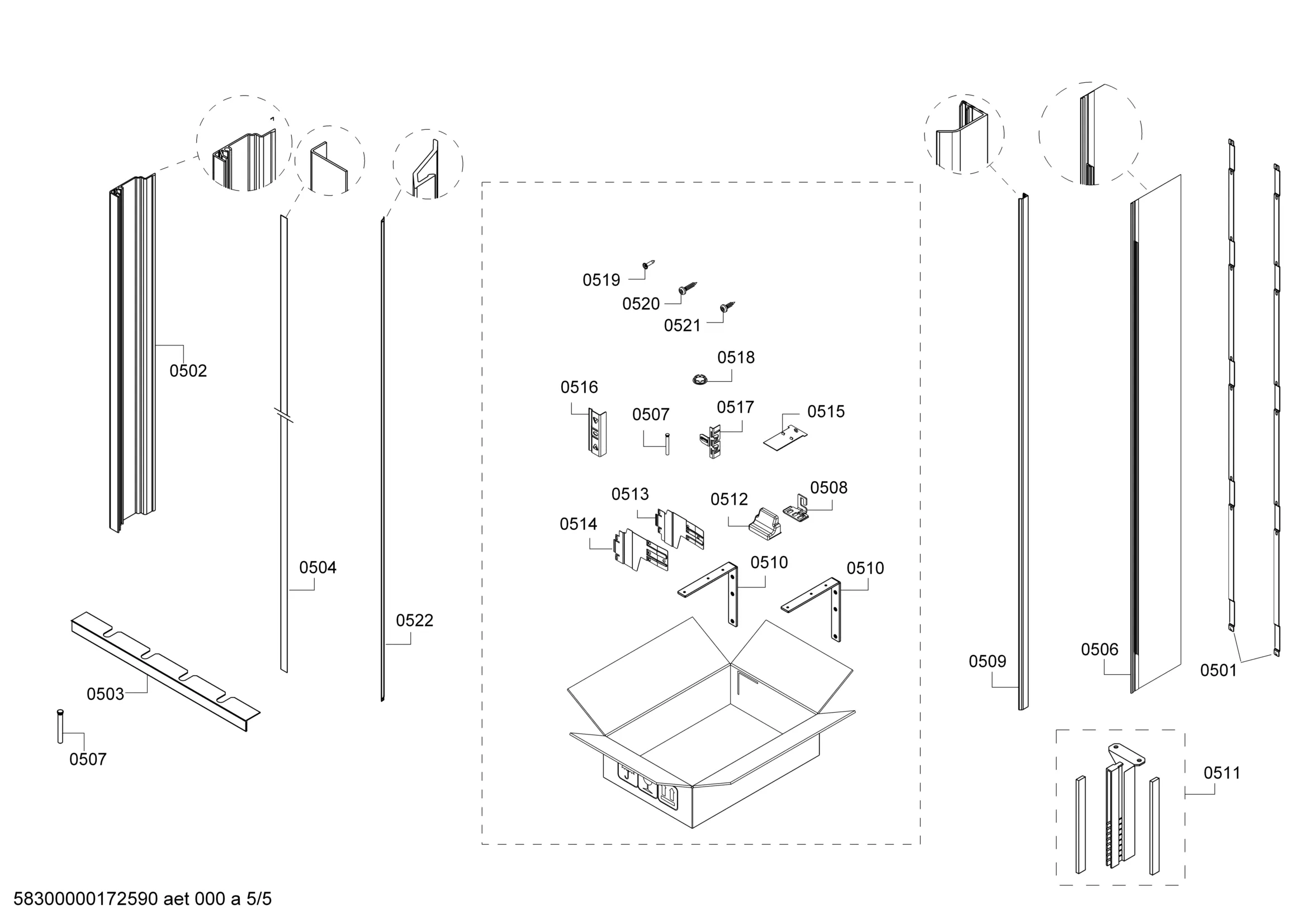 0502
0504
0522
0503
0507
0519
0520
0521
0518
0516
0507
0517
0515
0513
0512
0508
0514
0510
0510
0509
0506
0501
0511
58300000172590 aet 000 a 5/5