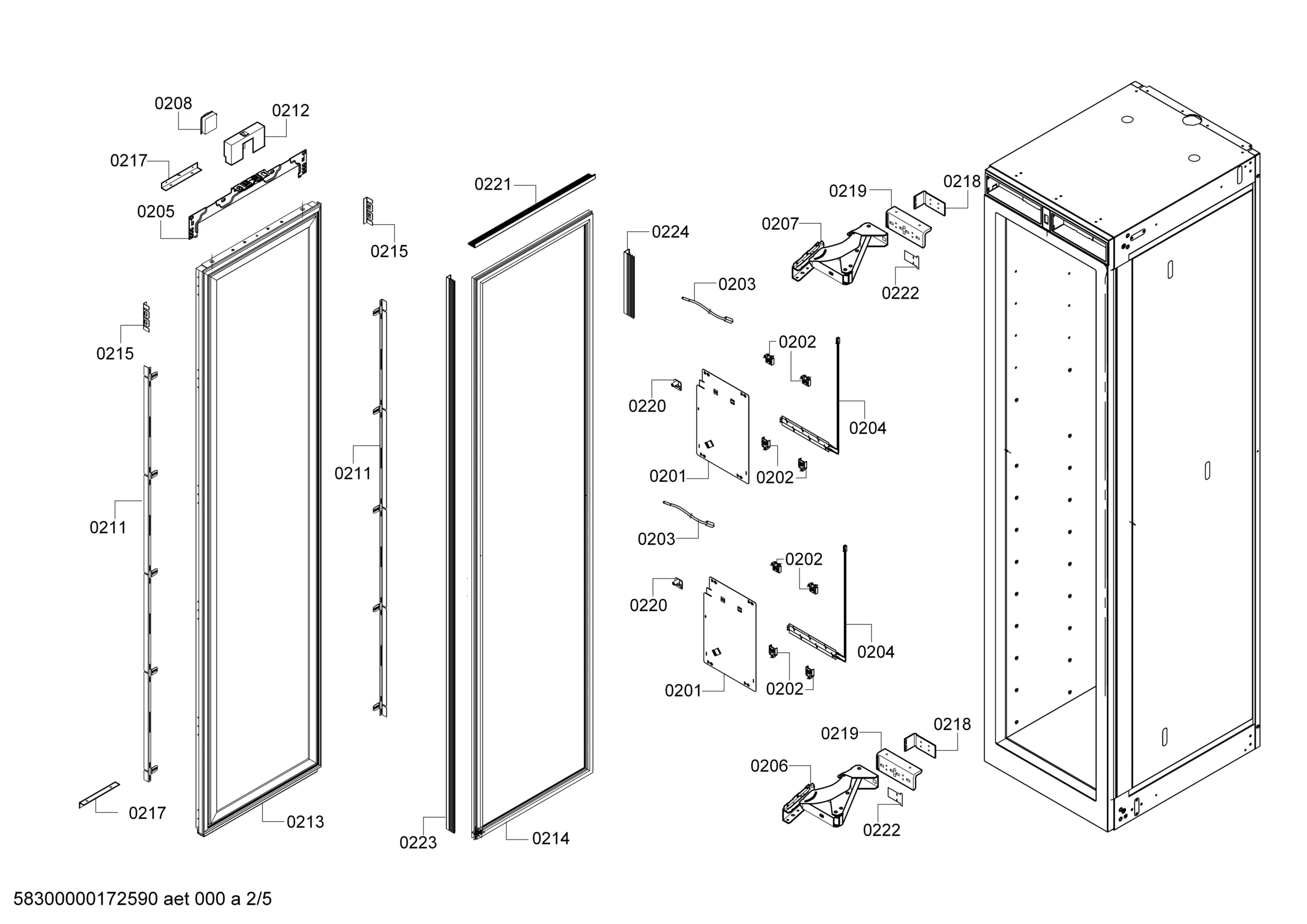 0208
0212
0217
0205
0215
0221
0224
0219
0218
0207
0222
0203
0215
0202
0220
0204
0211
0201
0202
0211
0203
0202
0220
0204
0201
0202
0219
0218
0206
0222
0217
0213
0223
0214

58300000172590 aet 000 a 2/5