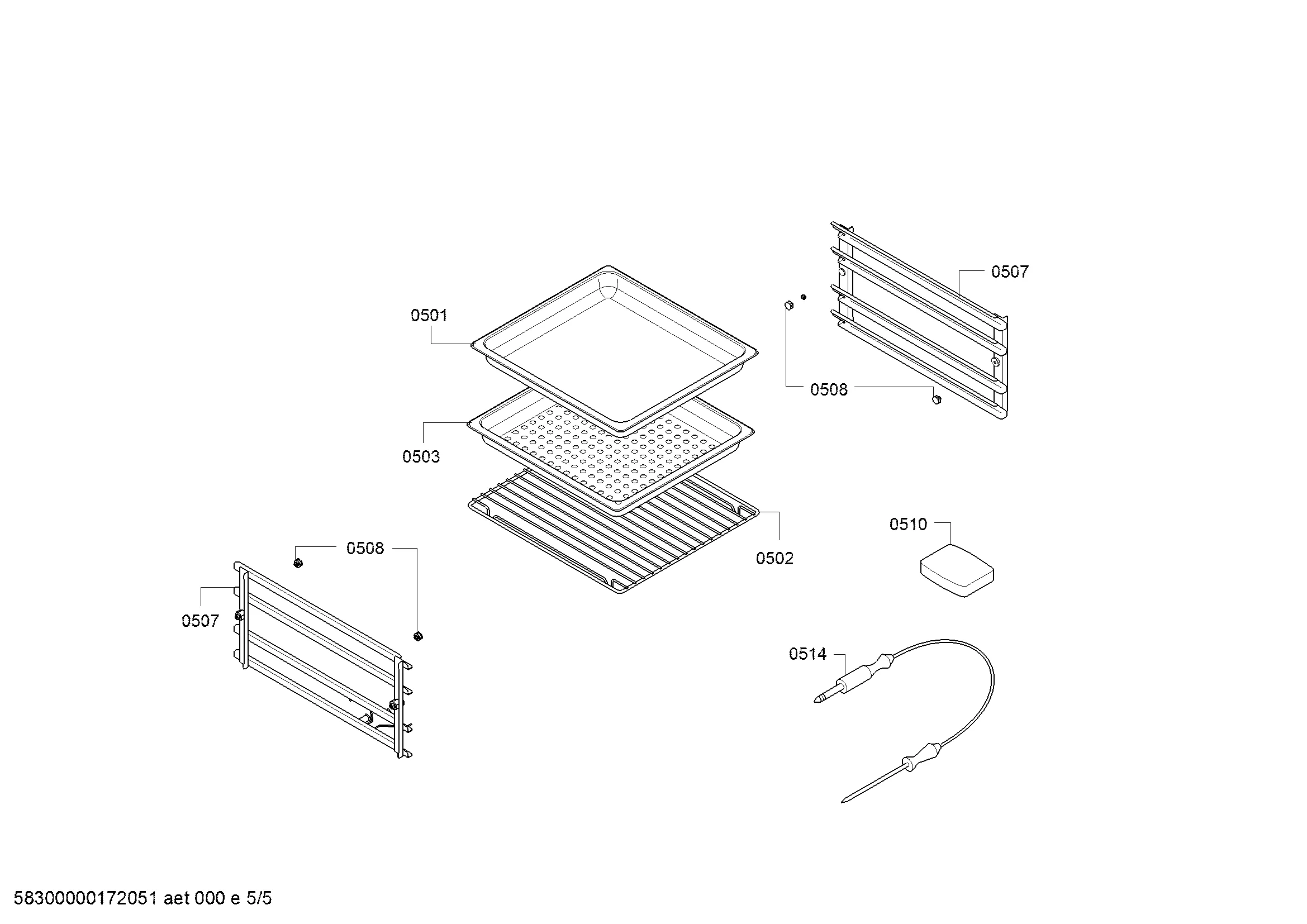 0507

0501

0508

0503

0510

0508

0502

0507

0514

58300000172051 aet 000 e 5/5