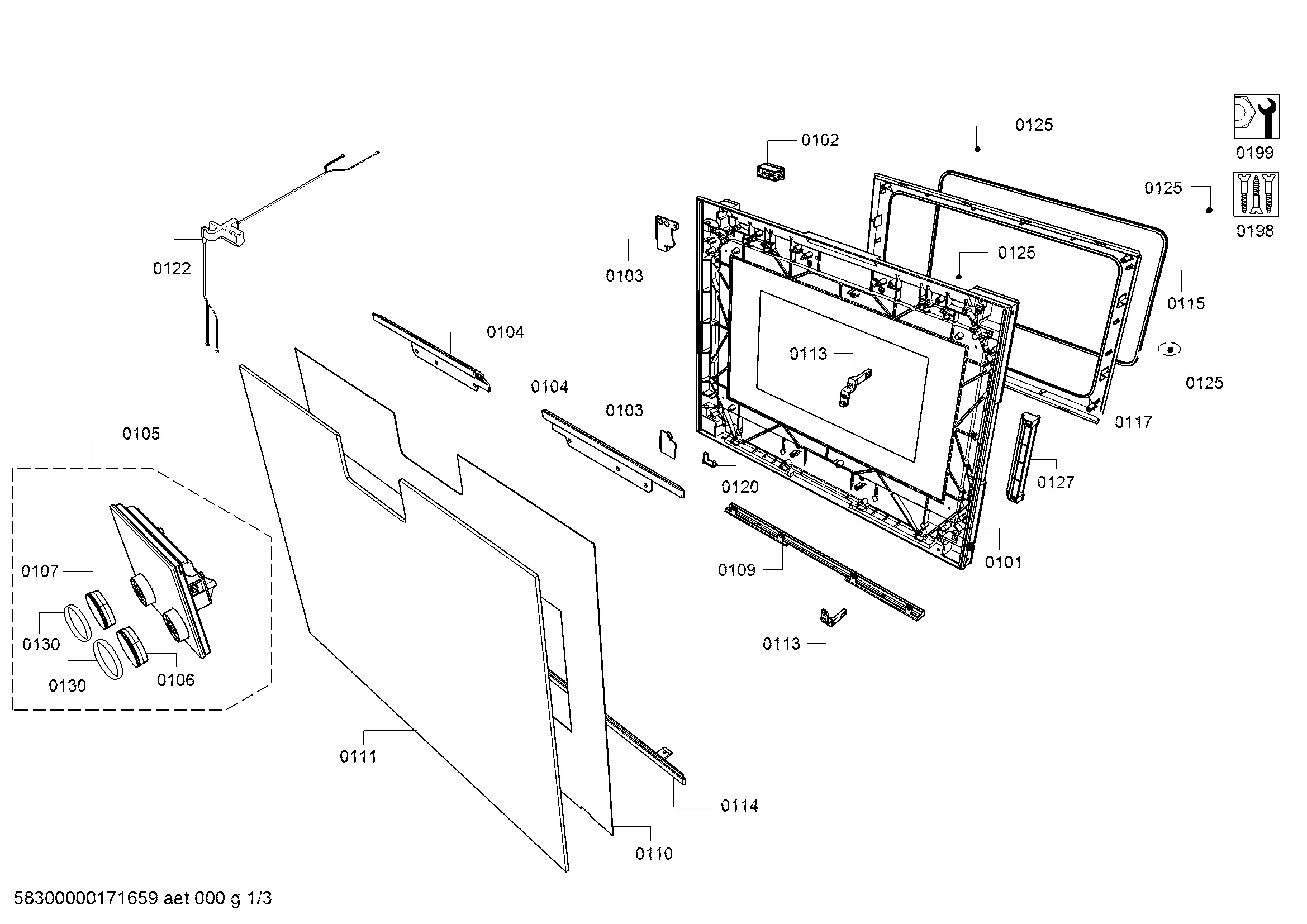 0125
0102
0199
0125
0198
0122
0103
0125
0115
0104
0113
0125
0104
0103
0117
0105
0120
0127
0101
0107
0109
0130
0113
0130
0106
0111
0114
0110
58300000171659 aet 000 g 1/3