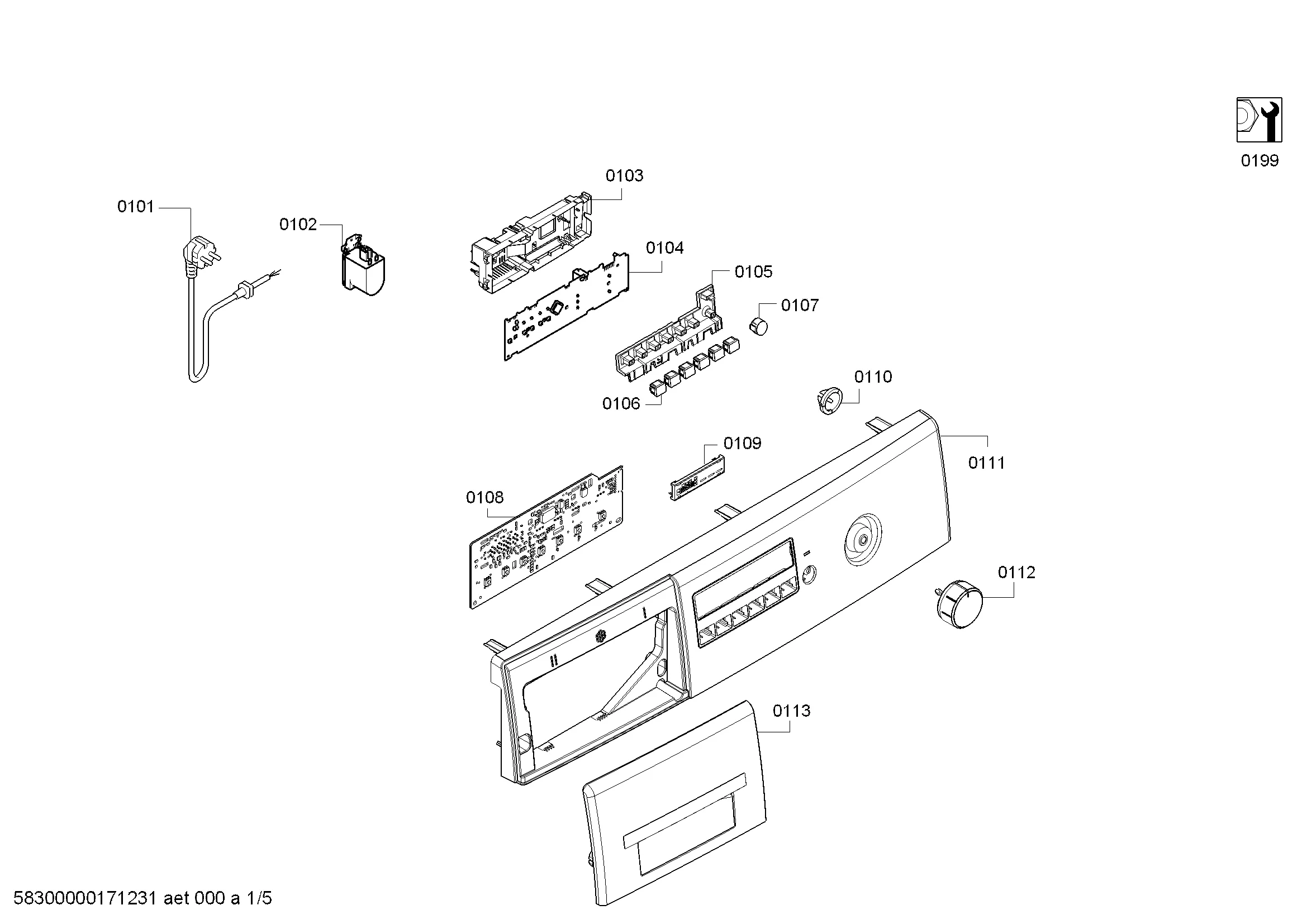 0199

0101
0102
0103
0104
0105
0107
0106
0110
0109
0111
0108
0112
0113

58300000171231 aet 000 a 1/5