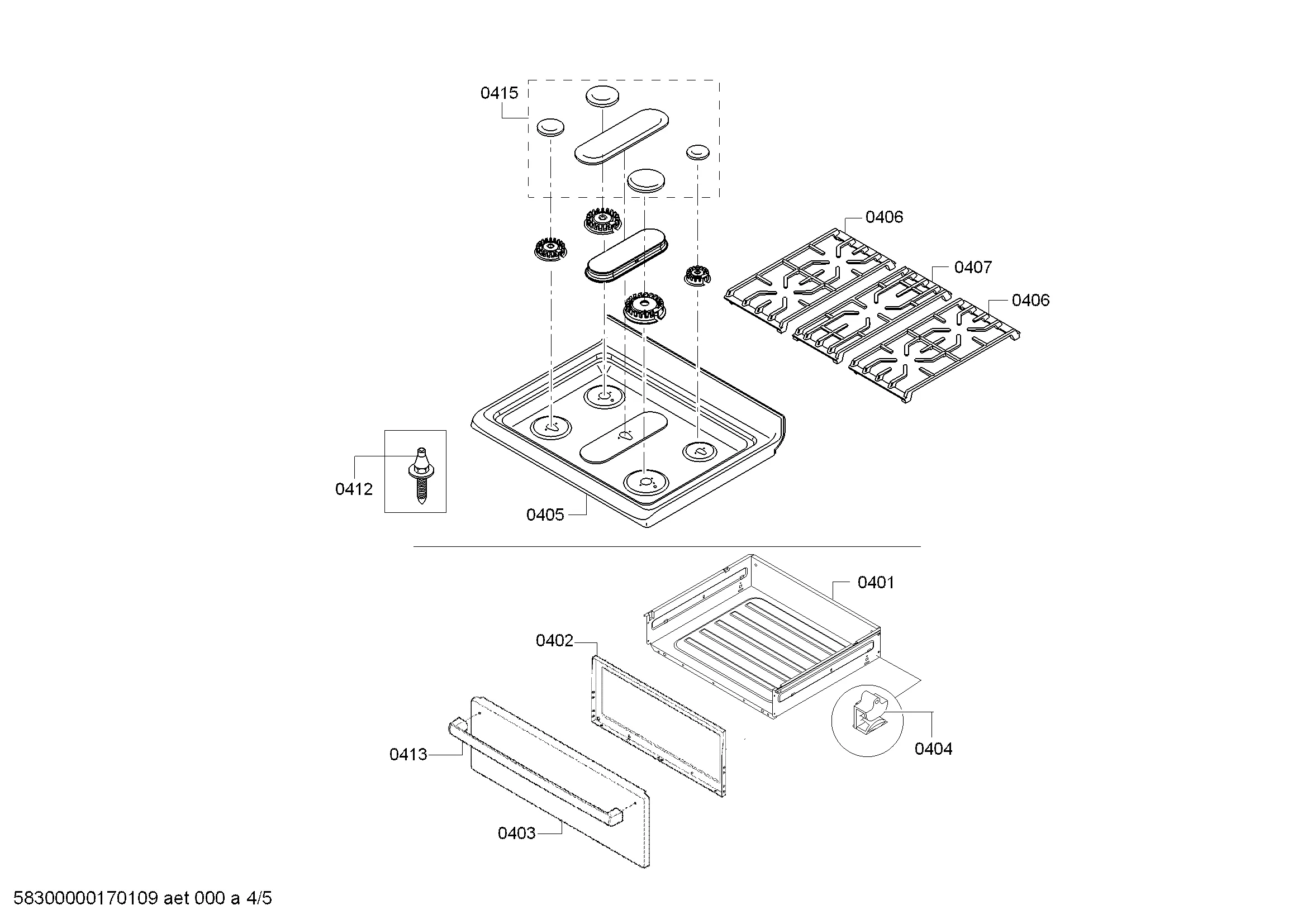 0415

0406

0407

0406

0412

0405

0401

0402

0404

0413

0403

58300000170109 aet 000 a 4/5