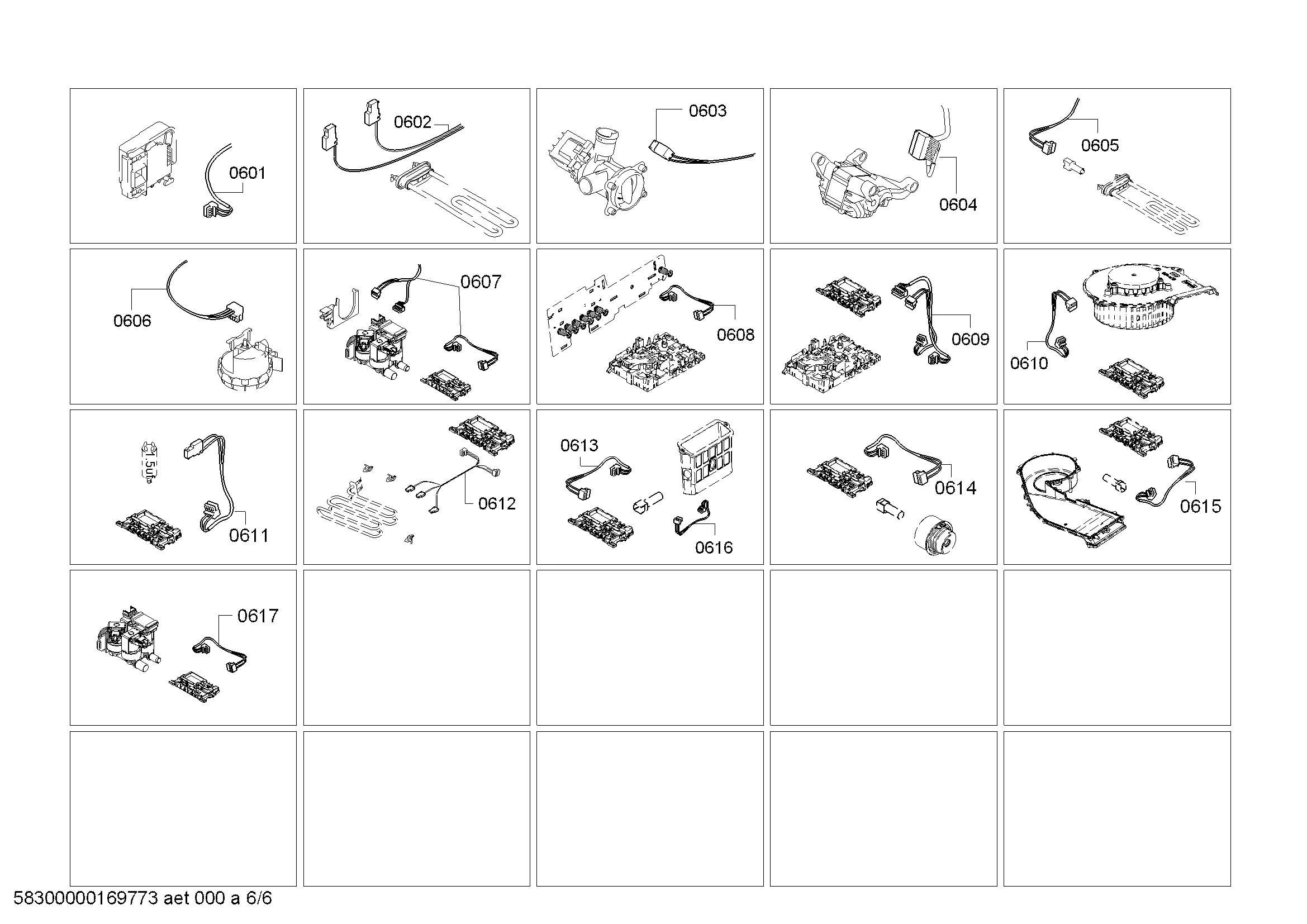 0601

0602

0603

0604

0605

0606

0607

0608

0609

0610

1.5uF

0611

0612

0613

0616

0614

0615

0617

58300000169773 aet 000 a 6/6