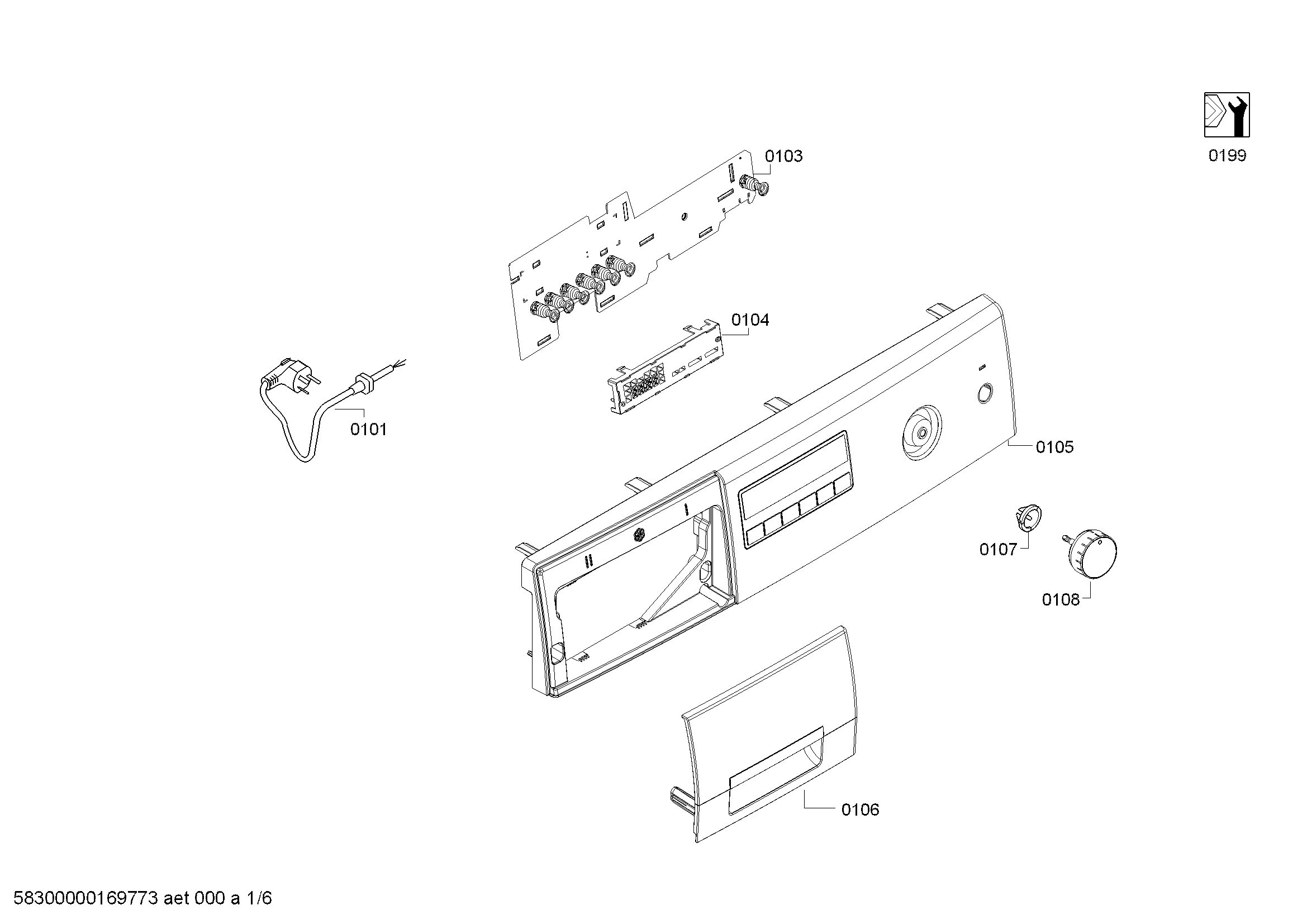 0199

0103

0104

0101

0105

0107

0108

0106

58300000169773 aet 000 a 1/6